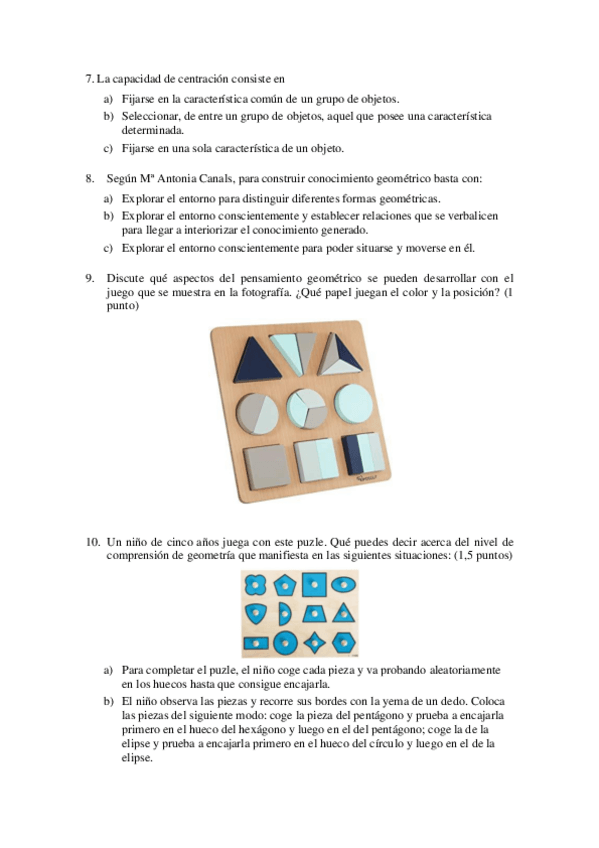 7. La capacidad de centración consiste en

a) Fijarse en la característica común de un grupo de objetos.
b) Seleccionar, de entre un grupo de objetos, aquel que posee una característica determinada.
c) Fijarse en una sola característica de un objeto.

8. Según Mª Antonia Canals, para construir conocimiento geométrico basta con:

a) Explorar el entorno para distinguir diferentes formas geométricas.
b) Explorar el entorno conscientemente y establecer relaciones que se verbalicen para llegar a interiorizar el conocimiento generado.
c) Explorar el entorno conscientemente para poder situarse y moverse en él.

9. Discute qué aspectos del pensamiento geométrico se pueden desarrollar con el juego que se muestra en la fotografía. ¿Qué papel juegan el color y la posición? (1 punto)

10. Un niño de cinco años juega con este puzle. Qué puedes decir acerca del nivel de comprensión de geometría que manifiesta en las siguientes situaciones: (1,5 puntos)

a) Para completar el puzle, el niño coge cada pieza y va probando aleatoriamente en los huecos hasta que consigue encajarla.
b) El niño observa las piezas y recorre sus bordes con la yema de un dedo. Coloca las piezas del siguiente modo: coge la pieza del pentágono y prueba a encajarla primero en el hueco del hexágono y luego en el del pentágono; coge la de la elipse y prueba a encajarla primero en el hueco del círculo y luego en el de la elipse.