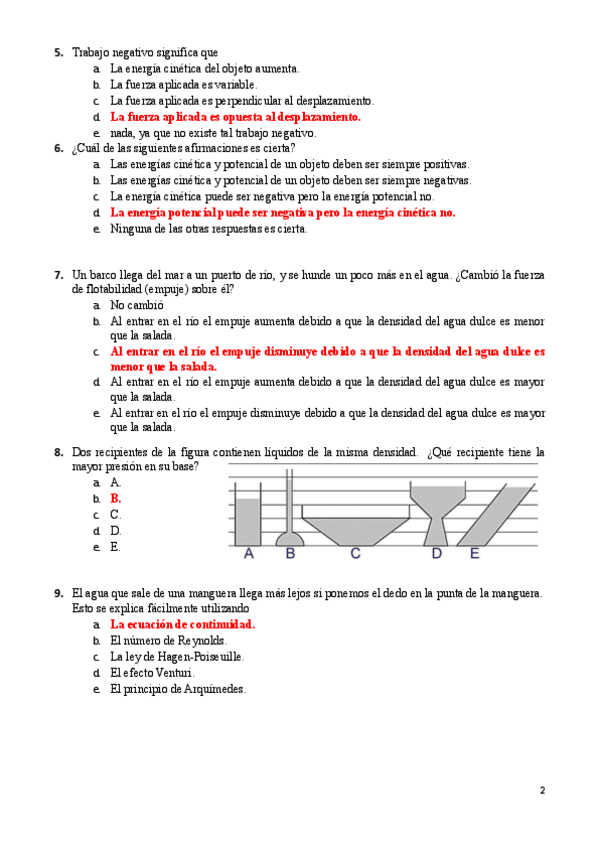 5. Trabajo negativo significa que
a. La energía cinética del objeto aumenta.
b. La fuerza aplicada es variable.
c. La fuerza aplicada es perpendicular al desplazamiento.
d. La fuerza aplicada es opuesta al desplazamiento.
e. nada, ya que no existe tal trabajo negativo.

6. ¿Cuál de las siguientes afirmaciones es cierta?
a. Las energías cinética y potencial de un objeto deben ser siempre positivas.
b. Las energías cinética y potencial de un objeto deben ser siempre negativas.
c. La energía cinética puede ser negativa pero la energía potencial no.
d. La energía potencial puede ser negativa pero la energía cinética no.
e. Ninguna de las otras respuestas es cierta.

7. Un barco llega del mar a un puerto de río, y se hunde un poco más en el agua. ¿Cambió la fuerza de flotabilidad (empuje) sobre él?
a. No cambió
b. Al entrar en el río el empuje aumenta debido a que la densidad del agua dulce es menor que la salada.
c. Al entrar en el río el empuje disminuye debido a que la densidad del agua dulce es menor que la salada.
d. Al entrar en el río el empuje aumenta debido a que la densidad del agua dulce es mayor que la salada.
e. Al entrar en el río el empuje disminuye debido a que la densidad del agua dulce es mayor que la salada.

8. Dos recipientes de la figura contienen líquidos de la misma densidad. ¿Qué recipiente tiene la mayor presión en su base?
a. A.
b. B.
c. C.
d. D.
e. E.

A B C D E

9. El agua que sale de una manguera llega más lejos si ponemos el dedo en la punta de la manguera. Esto se explica fácilmente utilizando
a. La ecuación de continuidad.
b. El número de Reynolds.
c. La ley de Hagen-Poiseuille.
d. El efecto Venturi.
e. El principio de Arquímedes.

2