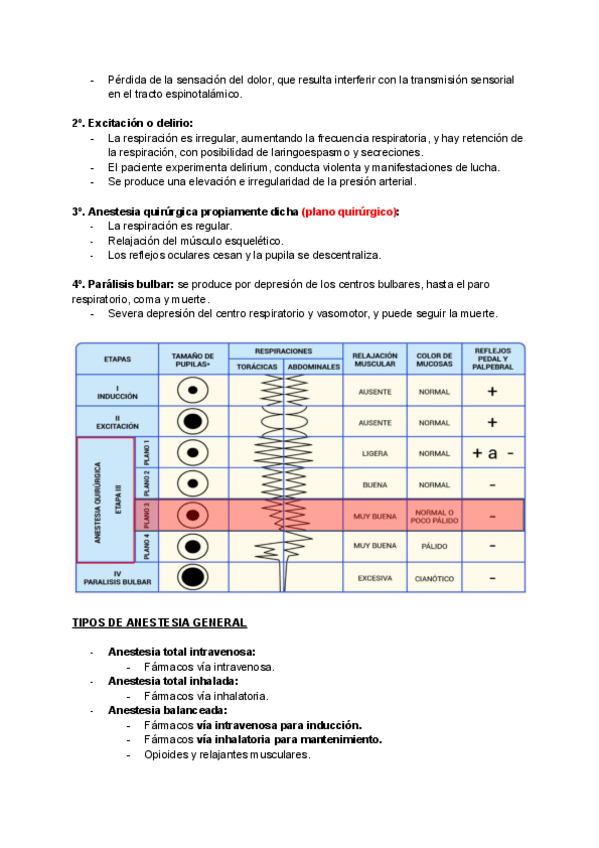 - Pérdida de la sensación del dolor, que resulta interferir con la transmisión sensorial en el tracto espinotalámico.

2º. Excitación o delirio:
- La respiración es irregular, aumentando la frecuencia respiratoria, y hay retención de la respiración, con posibilidad de laringoespasmo y secreciones.
- El paciente experimenta delirium, conducta violenta y manifestaciones de lucha.
- Se produce una elevación e irregularidad de la presión arterial.

3º. Anestesia quirúrgica propiamente dicha (plano quirúrgico):
- La respiración es regular.
- Relajación del músculo esquelético.
- Los reflejos oculares cesan y la pupila se descentraliza.

4º. Parálisis bulbar: se produce por depresión de los centros bulbares, hasta el paro respiratorio, coma y muerte.
- Severa depresión del centro respiratorio y vasomotor, y puede seguir la muerte.

| ETAPAS | | TAMAÑO DE PUPILAS* | RESPIRACIONES TORÁCICAS | RESPIRACIONES ABDOMINALES | RELAJACIÓN MUSCULAR | COLOR DE MUCOSAS | REFLEJOS PEDAL Y PALPEBRAL |
|---|---|---|---|---|---|---|---|
| I INDUCCIÓN | | | | | AUSENTE | NORMAL | + |
| II EXCITACIÓN | | | | | AUSENTE | NORMAL | + |
| ANESTESIA QUIRÚRGICA ETAPA III | PLANO 1 | | | | LIGERA | NORMAL | + a - |
| | PLANO 2 | | | | BUENA | NORMAL | - |
| | PLANO 3 | | | | MUY BUENA | NORMAL O POCO PÁLIDO | - |
| | PLANO 4 | | | | MUY BUENA | PÁLIDO | - |
| IV PARALISIS BULBAR | | | | | EXCESIVA | CIANÓTICO | - |

TIPOS DE ANESTESIA GENERAL

- Anestesia total intravenosa:
  - Fármacos vía intravenosa.
- Anestesia total inhalada:
  - Fármacos vía inhalatoria.
- Anestesia balanceada:
  - Fármacos vía intravenosa para inducción.
  - Fármacos vía inhalatoria para mantenimiento.
  - Opioides y relajantes musculares.