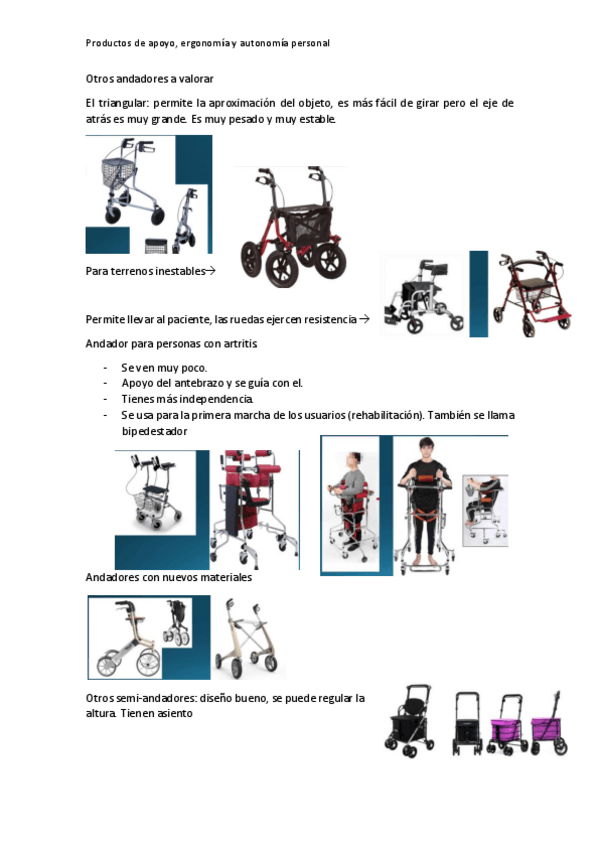 Productos de apoyo, ergonomía y autonomía personal

Otros andadores a valorar

El triangular: permite la aproximación del objeto, es más fácil de girar pero el eje de atrás es muy grande. Es muy pesado y muy estable.

Para terrenos inestables→

Permite llevar al paciente, las ruedas ejercen resistencia →

Andador para personas con artritis

- Se ven muy poco.
- Apoyo del antebrazo y se guía con el.
- Tienes más independencia.
- Se usa para la primera marcha de los usuarios (rehabilitación). También se llama bipedestador

Andadores con nuevos materiales

Otros semi-andadores: diseño bueno, se puede regular la altura. Tienen asiento