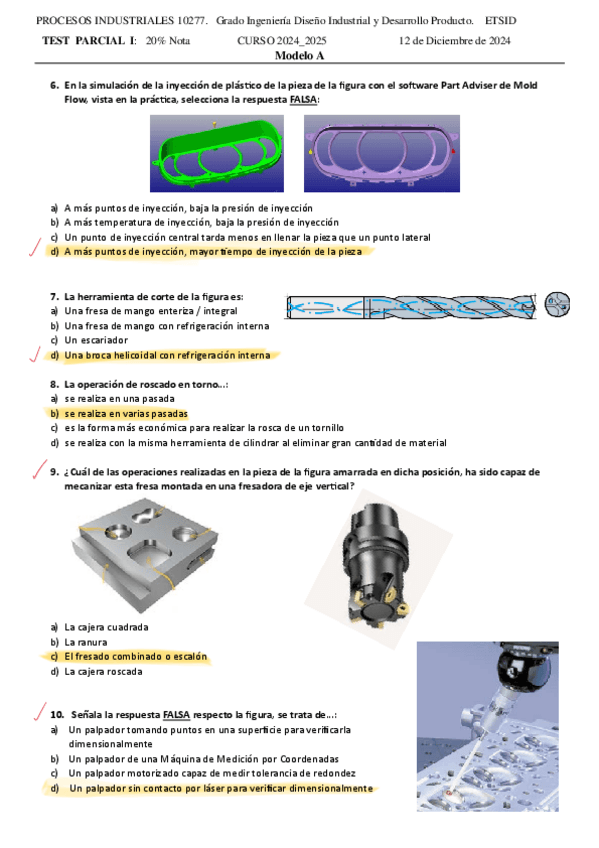 PROCESOS INDUSTRIALES 10277. Grado Ingeniería Diseño Industrial y Desarrollo Producto. ETSID

TEST PARCIAL I: 20% Nota CURSO 2024_2025 12 de Diciembre de 2024

Modelo A

6. En la simulación de la inyección de plástico de la pieza de la figura con el software Part Adviser de Mold Flow, vista en la práctica, selecciona la respuesta FALSA:

a) A más puntos de inyección, baja la presión de inyección
b) A más temperatura de inyección, baja la presión de inyección
c) Un punto de inyección central tarda menos en llenar la pieza que un punto lateral
d) A más puntos de inyección, mayor tiempo de inyección de la pieza

7. La herramienta de corte de la figura es:
a) Una fresa de mango enteriza / integral
b) Una fresa de mango con refrigeración interna
c) Un escariador
d) Una broca helicoidal con refrigeración interna

8. La operación de roscado en torno...:
a) se realiza en una pasada
b) se realiza en varias pasadas
c) es la forma más económica para realizar la rosca de un tornillo
d) se realiza con la misma herramienta de cilindrar al eliminar gran cantidad de material

9. ¿Cuál de las operaciones realizadas en la pieza de la figura amarrada en dicha posición, ha sido capaz de mecanizar esta fresa montada en una fresadora de eje vertical?

a) La cajera cuadrada
b) La ranura
c) El fresado combinado o escalón
d) La cajera roscada

10. Señala la respuesta FALSA respecto la figura, se trata de...:
a) Un palpador tomando puntos en una superficie para verificarla dimensionalmente
b) Un palpador de una Máquina de Medición por Coordenadas
c) Un palpador motorizado capaz de medir tolerancia de redondez
d) Un palpador sin contacto por láser para verificar dimensionalmente