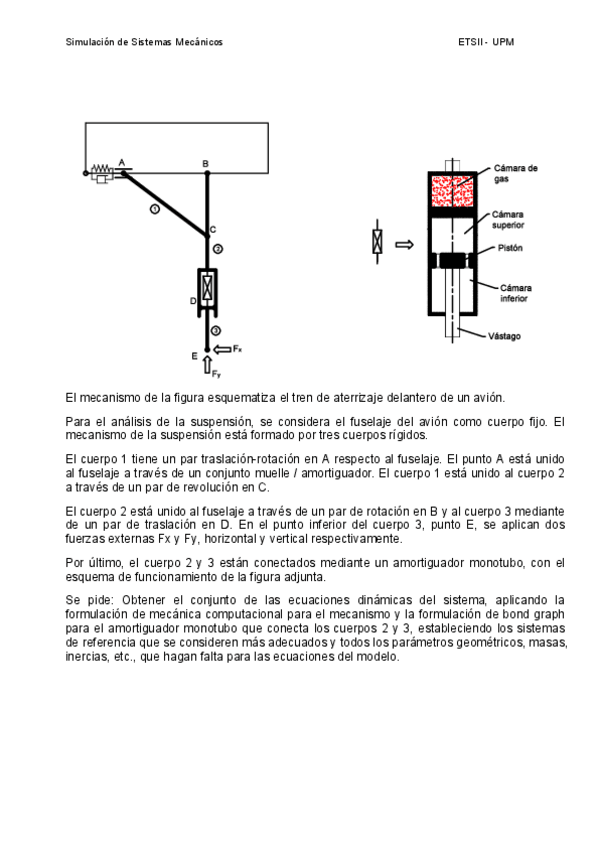 Simulación de Sistemas Mecánicos

ETSII - UPM

A
B
1
C
2
D
3
E
$F_x$
$F_y$

Cámara de gas
Cámara superior
Pistón
Cámara inferior
Vástago

El mecanismo de la figura esquematiza el tren de aterrizaje delantero de un avión.

Para el análisis de la suspensión, se considera el fuselaje del avión como cuerpo fijo. El mecanismo de la suspensión está formado por tres cuerpos rígidos.

El cuerpo 1 tiene un par traslación-rotación en A respecto al fuselaje. El punto A está unido al fuselaje a través de un conjunto muelle / amortiguador. El cuerpo 1 está unido al cuerpo 2 a través de un par de revolución en C.

El cuerpo 2 está unido al fuselaje a través de un par de rotación en B y al cuerpo 3 mediante de un par de traslación en D. En el punto inferior del cuerpo 3, punto E, se aplican dos fuerzas externas Fx y Fy, horizontal y vertical respectivamente.

Por último, el cuerpo 2 y 3 están conectados mediante un amortiguador monotubo, con el esquema de funcionamiento de la figura adjunta.

Se pide: Obtener el conjunto de las ecuaciones dinámicas del sistema, aplicando la formulación de mecánica computacional para el mecanismo y la formulación de bond graph para el amortiguador monotubo que conecta los cuerpos 2 y 3, estableciendo los sistemas de referencia que se consideren más adecuados y todos los parámetros geométricos, masas, inercias, etc., que hagan falta para las ecuaciones del modelo.