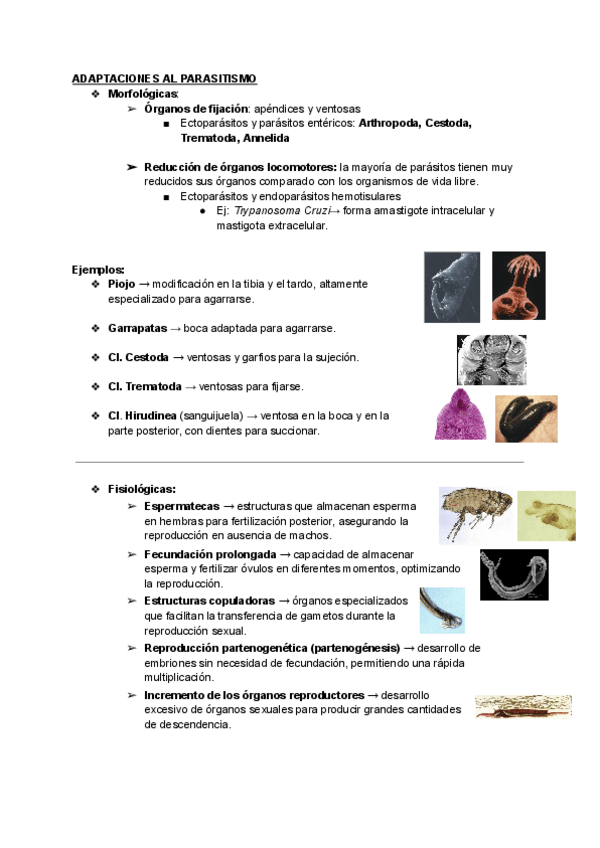 ADAPTACIONES AL PARASITISMO

❖ Morfológicas:
➢ Órganos de fijación: apéndices y ventosas
■ Ectoparásitos y parásitos entéricos: Arthropoda, Cestoda, Trematoda, Annelida

➢ Reducción de órganos locomotores: la mayoría de parásitos tienen muy reducidos sus órganos comparado con los organismos de vida libre.
■ Ectoparásitos y endoparásitos hemotisulares
● Ej: Trypanosoma Cruzi→ forma amastigote intracelular y mastigota extracelular.

Ejemplos:
❖ Piojo → modificación en la tibia y el tardo, altamente especializado para agarrarse.

❖ Garrapatas → boca adaptada para agarrarse.

❖ Cl. Cestoda → ventosas y garfios para la sujeción.

❖ Cl. Trematoda → ventosas para fijarse.

❖ Cl. Hirudinea (sanguijuela) → ventosa en la boca y en la parte posterior, con dientes para succionar.

❖ Fisiológicas:
➢ Espermatecas → estructuras que almacenan esperma en hembras para fertilización posterior, asegurando la reproducción en ausencia de machos.
➢ Fecundación prolongada → capacidad de almacenar esperma y fertilizar óvulos en diferentes momentos, optimizando la reproducción.
➢ Estructuras copuladoras → órganos especializados que facilitan la transferencia de gametos durante la reproducción sexual.
➢ Reproducción partenogenética (partenogénesis) → desarrollo de embriones sin necesidad de fecundación, permitiendo una rápida multiplicación.
➢ Incremento de los órganos reproductores → desarrollo excesivo de órganos sexuales para producir grandes cantidades de descendencia.