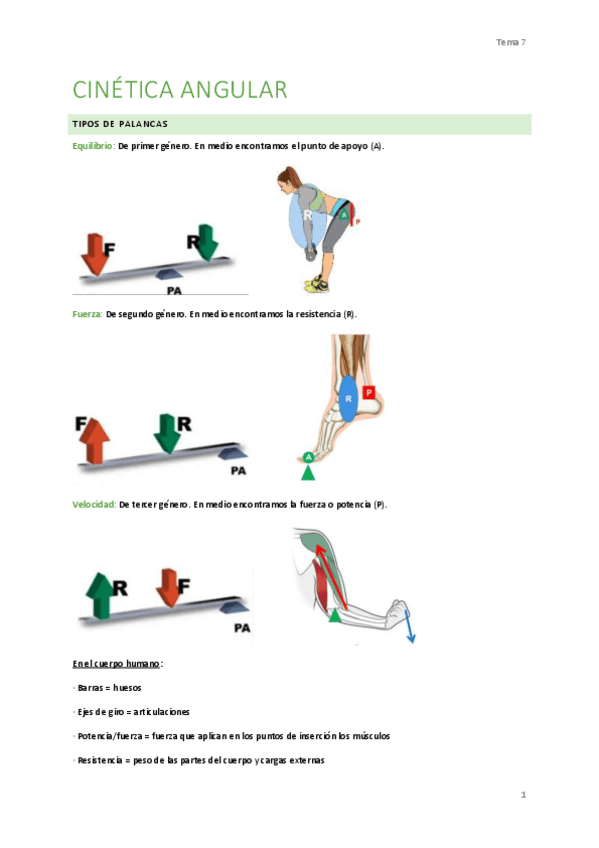 Tema 7

CINÉTICA ANGULAR

TIPOS DE PALANCAS

Equilibrio: De primer género. En medio encontramos el punto de apoyo (A).

F
R
PA

R
A
P

Fuerza: De segundo género. En medio encontramos la resistencia (R).

F
R
PA

R
P
A

Velocidad: De tercer género. En medio encontramos la fuerza o potencia (P).

R
F
PA

En el cuerpo humano:

· Barras = huesos

· Ejes de giro = articulaciones

· Potencia/fuerza = fuerza que aplican en los puntos de inserción los músculos

· Resistencia = peso de las partes del cuerpo y cargas externas

1