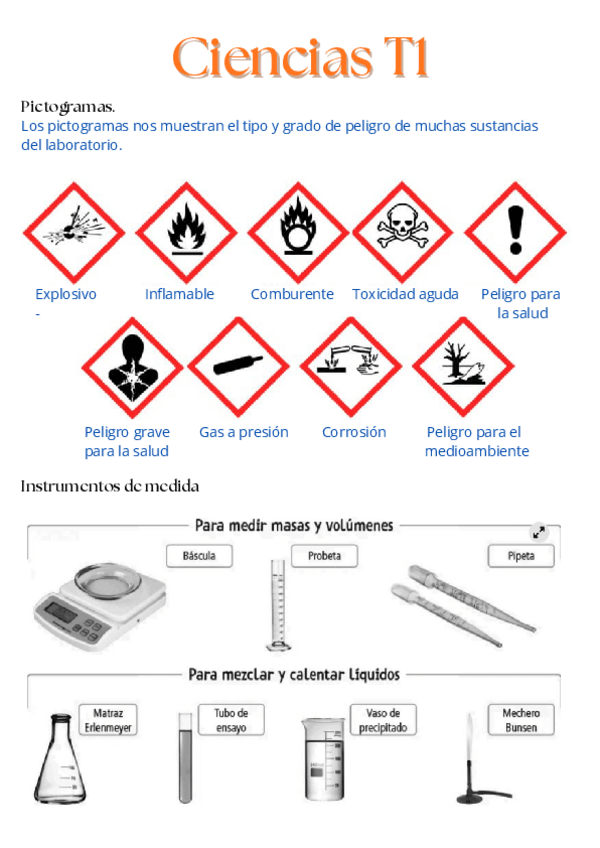 Ciencias T1

Pictogramas.
Los pictogramas nos muestran el tipo y grado de peligro de muchas sustancias del laboratorio.

Explosivo
-

Inflamable

Comburente

Toxicidad aguda

Peligro para la salud

Peligro grave para la salud

Gas a presión

Corrosión

Peligro para el medioambiente

Instrumentos de medida

Para medir masas y volúmenes

Báscula

Probeta

Pipeta

Para mezclar y calentar líquidos

Matraz Erlenmeyer

Tubo de ensayo

Vaso de precipitado

Mechero Bunsen