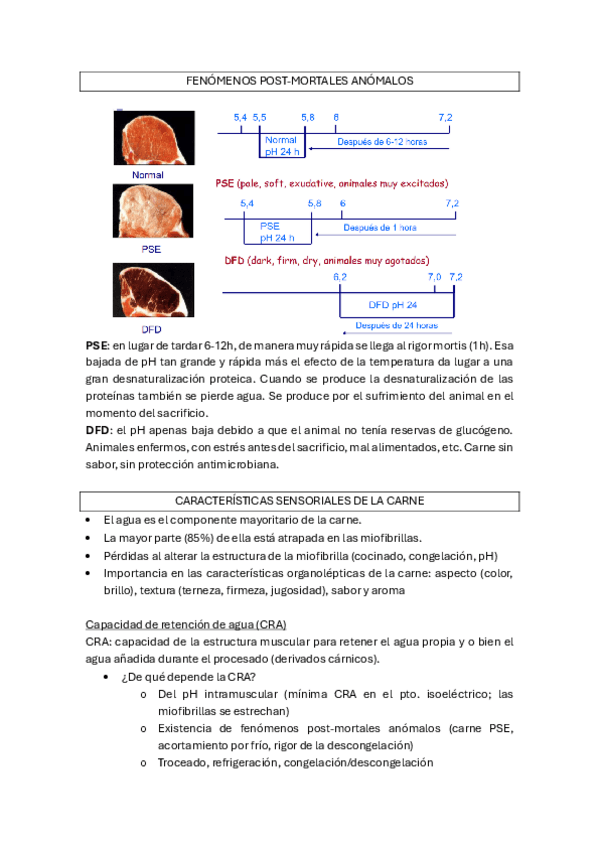 FENÓMENOS POST-MORTALES ANÓMALOS

5,4 5,5 5,8 6 7,2

Normal pH 24 h

Después de 6-12 horas

Normal

PSE (pale, soft, exudative, animales muy excitados)

5,4 5,8 6 7,2

PSE pH 24 h

Después de 1 hora

PSE

DFD (dark, firm, dry, animales muy agotados)

6,2 7,0 7,2

DFD pH 24

Después de 24 horas

DFD

PSE: en lugar de tardar 6-12h, de manera muy rápida se llega al rigor mortis (1h). Esa bajada de pH tan grande y rápida más el efecto de la temperatura da lugar a una gran desnaturalización proteica. Cuando se produce la desnaturalización de las proteínas también se pierde agua. Se produce por el sufrimiento del animal en el momento del sacrificio.
DFD: el pH apenas baja debido a que el animal no tenía reservas de glucógeno. Animales enfermos, con estrés antes del sacrificio, mal alimentados, etc. Carne sin sabor, sin protección antimicrobiana.

CARACTERÍSTICAS SENSORIALES DE LA CARNE

• El agua es el componente mayoritario de la carne.
• La mayor parte (85%) de ella está atrapada en las miofibrillas.
• Pérdidas al alterar la estructura de la miofibrilla (cocinado, congelación, pH)
• Importancia en las características organolépticas de la carne: aspecto (color, brillo), textura (terneza, firmeza, jugosidad), sabor y aroma

Capacidad de retención de agua (CRA)
CRA: capacidad de la estructura muscular para retener el agua propia y o bien el agua añadida durante el procesado (derivados cárnicos).
• ¿De qué depende la CRA?
o Del pH intramuscular (mínima CRA en el pto. isoeléctrico; las miofibrillas se estrechan)
o Existencia de fenómenos post-mortales anómalos (carne PSE, acortamiento por frío, rigor de la descongelación)
o Troceado, refrigeración, congelación/descongelación