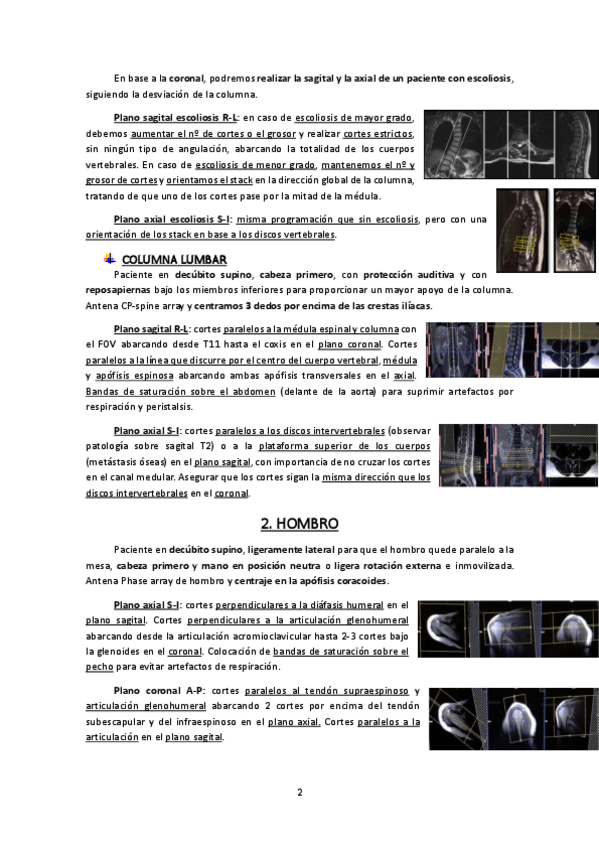 En base a la coronal, podremos realizar la sagital y la axial de un paciente con escoliosis, siguiendo la desviación de la columna.

Plano sagital escoliosis R-L: en caso de escoliosis de mayor grado, debemos aumentar el nº de cortes o el grosor y realizar cortes estrictos, sin ningún tipo de angulación, abarcando la totalidad de los cuerpos vertebrales. En caso de escoliosis de menor grado, mantenemos el nº y grosor de cortes y orientamos el stack en la dirección global de la columna, tratando de que uno de los cortes pase por la mitad de la médula.

Plano axial escoliosis S-I: misma programación que sin escoliosis, pero con una orientación de los stack en base a los discos vertebrales.

COLUMNA LUMBAR

Paciente en decúbito supino, cabeza primero, con protección auditiva y con reposapiernas bajo los miembros inferiores para proporcionar un mayor apoyo de la columna. Antena CP-spine array y centramos 3 dedos por encima de las crestas ilíacas.

Plano sagital R-L: cortes paralelos a la médula espinal y columna con el FOV abarcando desde T11 hasta el coxis en el plano coronal. Cortes paralelos a la línea que discurre por el centro del cuerpo vertebral, médula y apófisis espinosa abarcando ambas apófisis transversales en el axial. Bandas de saturación sobre el abdomen (delante de la aorta) para suprimir artefactos por respiración y peristalsis.

Plano axial S-I: cortes paralelos a los discos intervertebrales (observar patología sobre sagital T2) o a la plataforma superior de los cuerpos (metástasis óseas) en el plano sagital, con importancia de no cruzar los cortes en el canal medular. Asegurar que los cortes sigan la misma dirección que los discos intervertebrales en el coronal.

2. HOMBRO

Paciente en decúbito supino, ligeramente lateral para que el hombro quede paralelo a la mesa, cabeza primero y mano en posición neutra o ligera rotación externa e inmovilizada. Antena Phase array de hombro y centraje en la apófisis coracoides.

Plano axial S-I: cortes perpendiculares a la diáfasis humeral en el plano sagital. Cortes perpendiculares a la articulación glenohumeral abarcando desde la articulación acromioclavicular hasta 2-3 cortes bajo la glenoides en el coronal. Colocación de bandas de saturación sobre el pecho para evitar artefactos de respiración.

Plano coronal A-P: cortes paralelos al tendón supraespinoso y articulación glenohumeral abarcando 2 cortes por encima del tendón subescapular y del infraespinoso en el plano axial. Cortes paralelos a la articulación en el plano sagital.

2