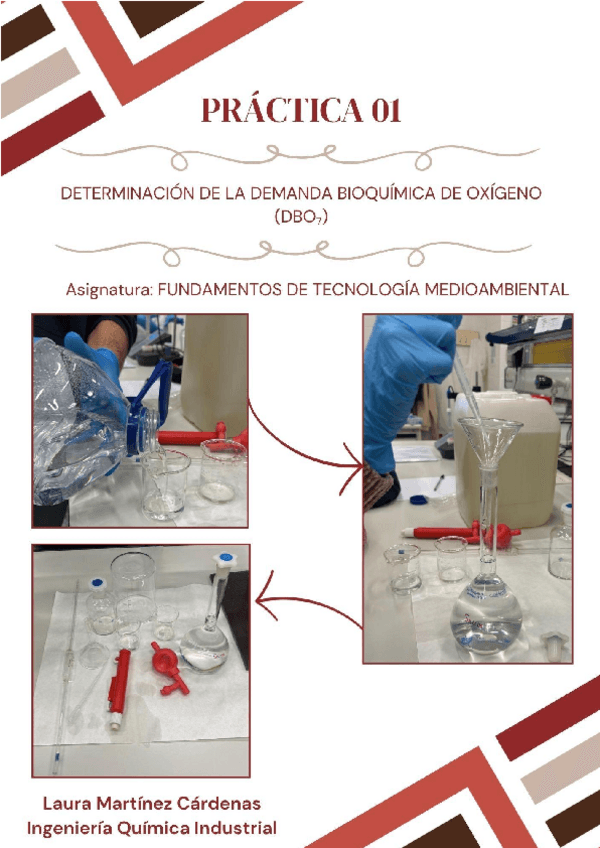 PRÁCTICA 01

DETERMINACIÓN DE LA DEMANDA BIOQUÍMICA DE OXÍGENO ($DBO_7$)

Asignatura: FUNDAMENTOS DE TECNOLOGÍA MEDIOAMBIENTAL

Laura Martínez Cárdenas
Ingeniería Química Industrial