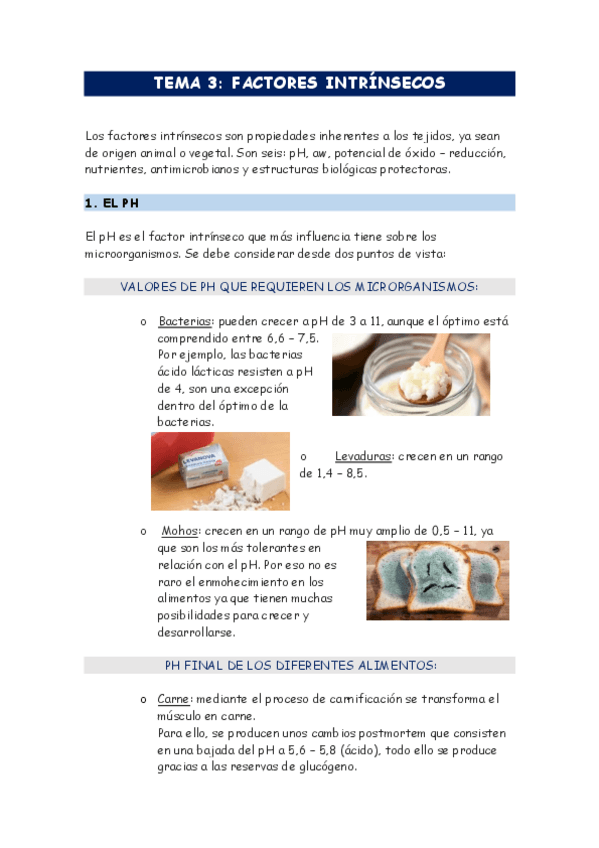 TEMA 3: FACTORES INTRÍNSECOS

Los factores intrínsecos son propiedades inherentes a los tejidos, ya sean de origen animal o vegetal. Son seis: pH, aw, potencial de óxido – reducción, nutrientes, antimicrobianos y estructuras biológicas protectoras.

1. EL PH

El pH es el factor intrínseco que más influencia tiene sobre los microorganismos. Se debe considerar desde dos puntos de vista:

VALORES DE PH QUE REQUIEREN LOS MICRORGANISMOS:

o Bacterias: pueden crecer a pH de 3 a 11, aunque el óptimo está comprendido entre 6,6 – 7,5. Por ejemplo, las bacterias ácido lácticas resisten a pH de 4, son una excepción dentro del óptimo de la bacterias.

LEVANOVA

o Levaduras: crecen en un rango de 1,4 – 8,5.

o Mohos: crecen en un rango de pH muy amplio de 0,5 – 11, ya que son los más tolerantes en relación con el pH. Por eso no es raro el enmohecimiento en los alimentos ya que tienen muchas posibilidades para crecer y desarrollarse.

PH FINAL DE LOS DIFERENTES ALIMENTOS:

o Carne: mediante el proceso de carnificación se transforma el músculo en carne.
Para ello, se producen unos cambios postmortem que consisten en una bajada del pH a 5,6 – 5,8 (ácido), todo ello se produce gracias a las reservas de glucógeno.