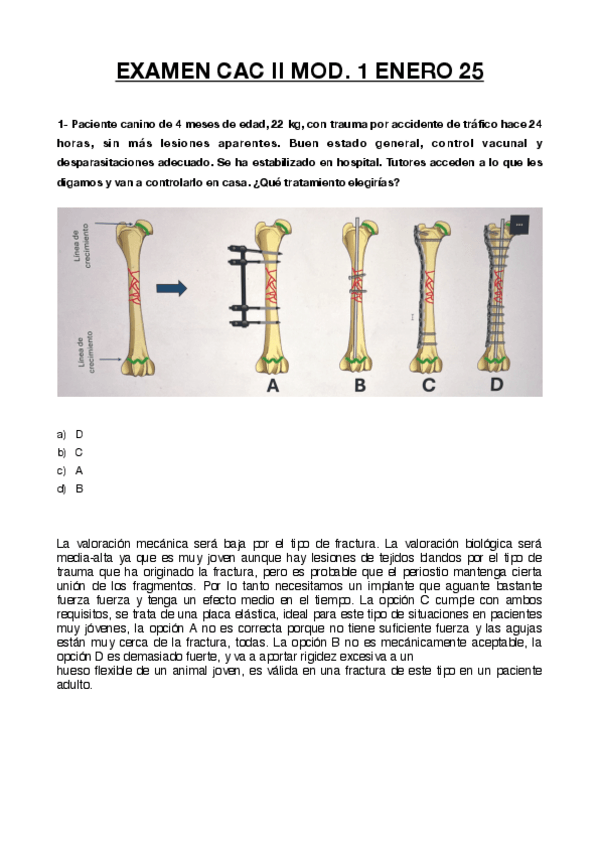 EXAMEN CAC II MOD. 1 ENERO 25

1- Paciente canino de 4 meses de edad, 22 kg, con trauma por accidente de tráfico hace 24 horas, sin más lesiones aparentes. Buen estado general, control vacunal y desparasitaciones adecuado. Se ha estabilizado en hospital. Tutores acceden a lo que les digamos y van a controlarlo en casa. ¿Qué tratamiento elegirías?

Línea de crecimiento

Línea de crecimiento

A

B

C

D

a) D
b) C
c) A
d) B

La valoración mecánica será baja por el tipo de fractura. La valoración biológica será media-alta ya que es muy joven aunque hay lesiones de tejidos blandos por el tipo de trauma que ha originado la fractura, pero es probable que el periostio mantenga cierta unión de los fragmentos. Por lo tanto necesitamos un implante que aguante bastante fuerza fuerza y tenga un efecto medio en el tiempo. La opción C cumple con ambos requisitos, se trata de una placa elástica, ideal para este tipo de situaciones en pacientes muy jóvenes, la opción A no es correcta porque no tiene suficiente fuerza y las agujas están muy cerca de la fractura, todas. La opción B no es mecánicamente aceptable, la opción D es demasiado fuerte, y va a aportar rigidez excesiva a un
hueso flexible de un animal joven, es válida en una fractura de este tipo en un paciente adulto.