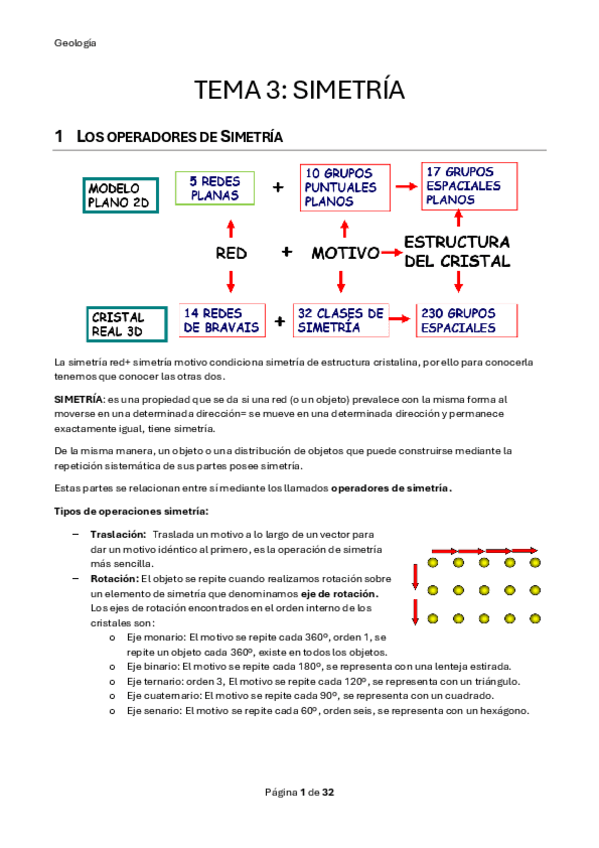 Geología

TEMA 3: SIMETRÍA

1 LOS OPERADORES DE SIMETRÍA

MODELO PLANO 2D

5 REDES PLANAS

+

10 GRUPOS PUNTUALES PLANOS

17 GRUPOS ESPACIALES PLANOS

RED

+

MOTIVO

ESTRUCTURA DEL CRISTAL

CRISTAL REAL 3D

14 REDES DE BRAVAIS

+

32 CLASES DE SIMETRÍA

230 GRUPOS ESPACIALES

La simetría red+ simetría motivo condiciona simetría de estructura cristalina, por ello para conocerla tenemos que conocer las otras dos.

SIMETRÍA: es una propiedad que se da si una red (o un objeto) prevalece con la misma forma al moverse en una determinada dirección= se mueve en una determinada dirección y permanece exactamente igual, tiene simetría.

De la misma manera, un objeto o una distribución de objetos que puede construirse mediante la repetición sistemática de sus partes posee simetría.

Estas partes se relacionan entre sí mediante los llamados operadores de simetría.

Tipos de operaciones simetría:

– Traslación: Traslada un motivo a lo largo de un vector para dar un motivo idéntico al primero, es la operación de simetría más sencilla.
– Rotación: El objeto se repite cuando realizamos rotación sobre un elemento de simetría que denominamos eje de rotación. Los ejes de rotación encontrados en el orden interno de los cristales son:
o Eje monario: El motivo se repite cada 360º, orden 1, se repite un objeto cada 360º, existe en todos los objetos.
o Eje binario: El motivo se repite cada 180º, se representa con una lenteja estirada.
o Eje ternario: orden 3, El motivo se repite cada 120º, se representa con un triángulo.
o Eje cuaternario: El motivo se repite cada 90º, se representa con un cuadrado.
o Eje senario: El motivo se repite cada 60º, orden seis, se representa con un hexágono.

Página 1 de 32