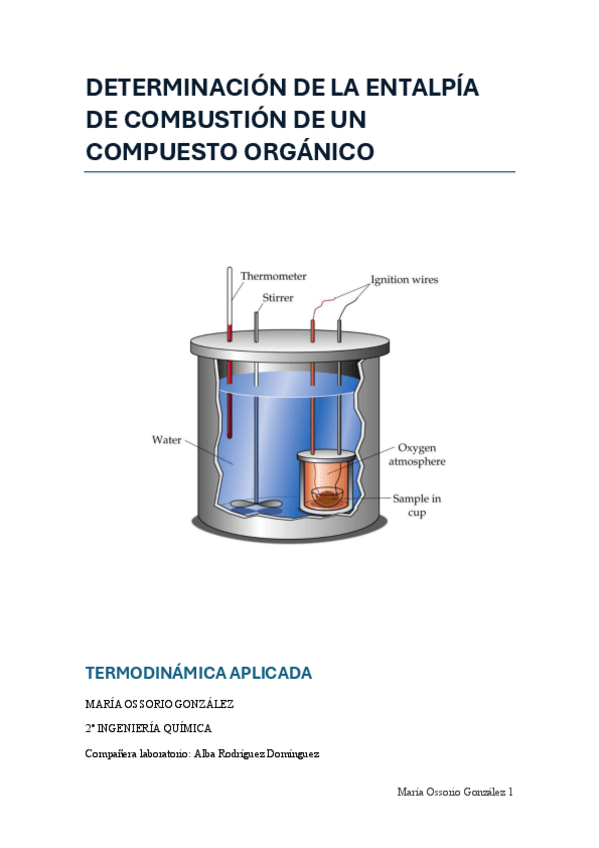 DETERMINACIÓN DE LA ENTALPÍA DE COMBUSTIÓN DE UN COMPUESTO ORGÁNICO

Thermometer
Stirrer
Ignition wires
Water
Oxygen atmosphere
Sample in cup

TERMODINÁMICA APLICADA

MARÍA OSSORIO GONZÁLEZ

2º INGENIERÍA QUÍMICA

Compañera laboratorio: Alba Rodríguez Domínguez

María Ossorio González 1