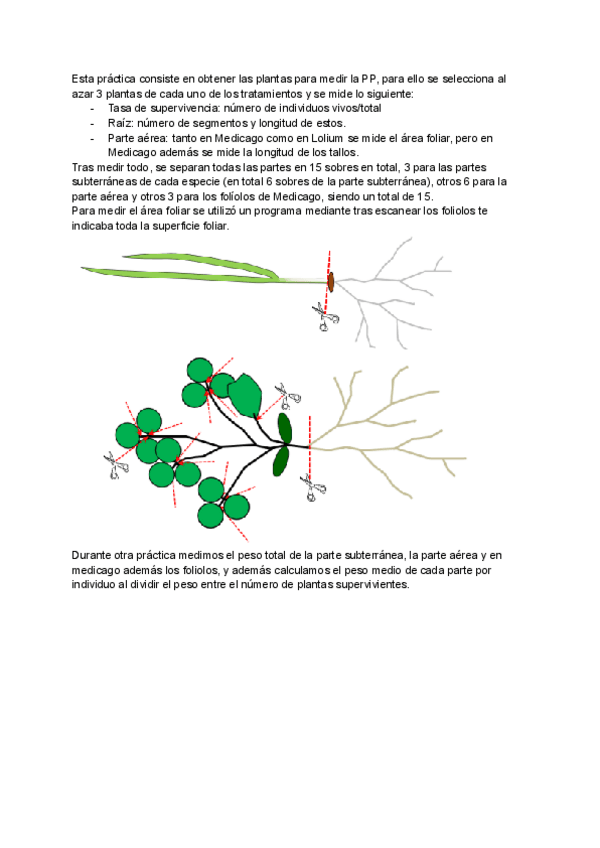 Esta práctica consiste en obtener las plantas para medir la PP, para ello se selecciona al azar 3 plantas de cada uno de los tratamientos y se mide lo siguiente:

- Tasa de supervivencia: número de individuos vivos/total
- Raíz: número de segmentos y longitud de estos.
- Parte aérea: tanto en Medicago como en Lolium se mide el área foliar, pero en Medicago además se mide la longitud de los tallos.

Tras medir todo, se separan todas las partes en 15 sobres en total, 3 para las partes subterráneas de cada especie (en total 6 sobres de la parte subterránea), otros 6 para la parte aérea y otros 3 para los folíolos de Medicago, siendo un total de 15.
Para medir el área foliar se utilizó un programa mediante tras escanear los foliolos te indicaba toda la superficie foliar.

Durante otra práctica medimos el peso total de la parte subterránea, la parte aérea y en medicago además los foliolos, y además calculamos el peso medio de cada parte por individuo al dividir el peso entre el número de plantas supervivientes.