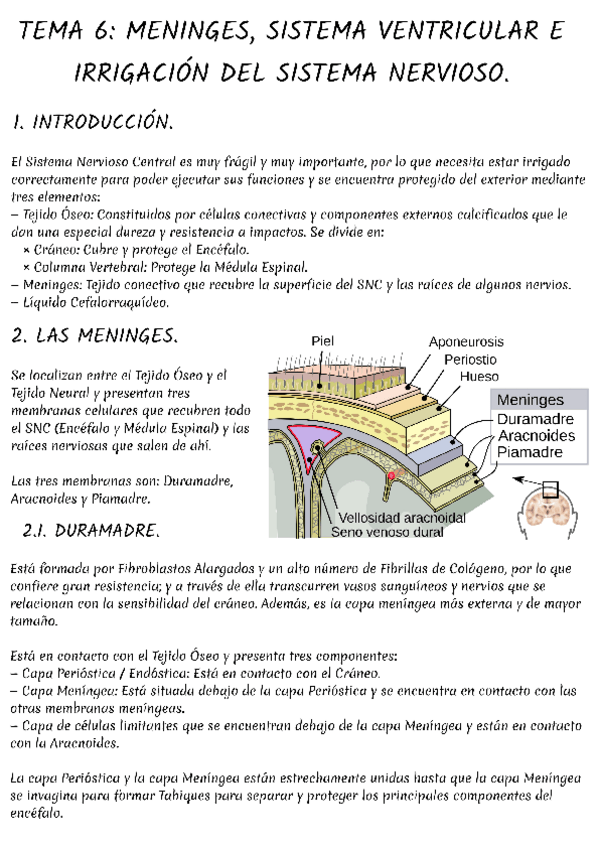 TEMA 6: MENINGES, SISTEMA VENTRICULAR E IRRIGACIÓN DEL SISTEMA NERVIOSO.

1. INTRODUCCIÓN.

El Sistema Nervioso Central es muy frágil y muy importante, por lo que necesita estar irrigado correctamente para poder ejecutar sus funciones y se encuentra protegido del exterior mediante tres elementos:
– Tejido Óseo: Constituidos por células conectivas y componentes externos calcificados que le dan una especial dureza y resistencia a impactos. Se divide en:
× Cráneo: Cubre y protege el Encéfalo.
× Columna Vertebral: Protege la Médula Espinal.
– Meninges: Tejido conectivo que recubre la superficie del SNC y las raíces de algunos nervios.
– Líquido Cefalorraquídeo.

2. LAS MENINGES.

Se localizan entre el Tejido Óseo y el Tejido Neural y presentan tres membranas celulares que recubren todo el SNC (Encéfalo y Médula Espinal) y las raíces nerviosas que salen de ahí.

Las tres membranas son: Duramadre, Aracnoides y Piamadre.

Piel
Aponeurosis
Periostio
Hueso
Meninges
Duramadre
Aracnoides
Piamadre
Vellosidad aracnoidal
Seno venoso dural

2.1. DURAMADRE.

Está formada por Fibroblastos Alargados y un alto número de Fibrillas de Colágeno, por lo que confiere gran resistencia; y a través de ella transcurren vasos sanguíneos y nervios que se relacionan con la sensibilidad del cráneo. Además, es la capa meníngea más externa y de mayor tamaño.

Está en contacto con el Tejido Óseo y presenta tres componentes:
– Capa Perióstica / Endóstica: Está en contacto con el Cráneo.
– Capa Meníngea: Está situada debajo de la capa Perióstica y se encuentra en contacto con las otras membranas meníngeas.
– Capa de células limitantes que se encuentran debajo de la capa Meníngea y están en contacto con la Aracnoides.

La capa Perióstica y la capa Meníngea están estrechamente unidas hasta que la capa Meníngea se invagina para formar Tabiques para separar y proteger los principales componentes del encéfalo.