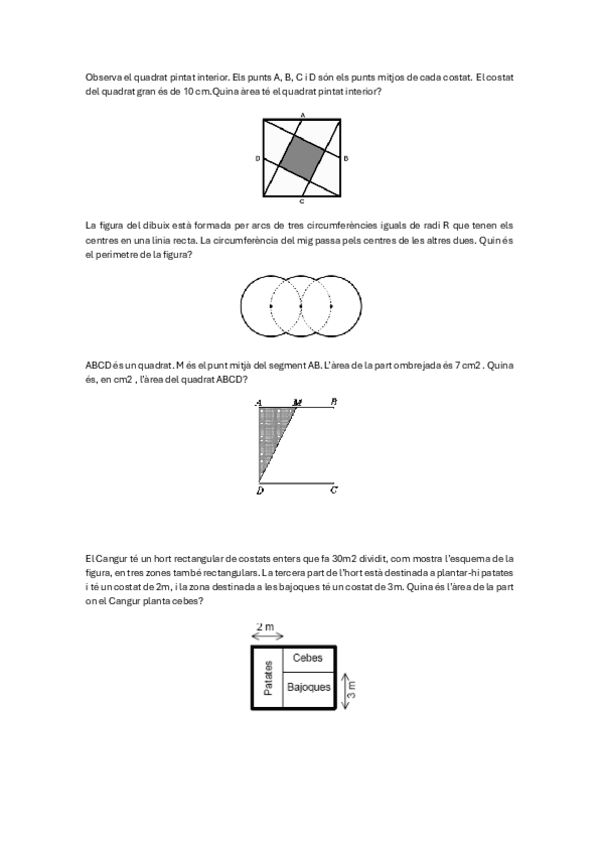 Observa el quadrat pintat interior. Els punts A, B, C i D són els punts mitjos de cada costat. El costat del quadrat gran és de 10 cm.Quina àrea té el quadrat pintat interior?

A
D
B
C

La figura del dibuix està formada per arcs de tres circumferències iguals de radi R que tenen els centres en una línia recta. La circumferència del mig passa pels centres de les altres dues. Quin és el perímetre de la figura?

ABCD és un quadrat. M és el punt mitjà del segment AB. L'àrea de la part ombrejada és 7 cm2 . Quina és, en cm2 , l'àrea del quadrat ABCD?

A
M
B
D
C

El Cangur té un hort rectangular de costats enters que fa 30m2 dividit, com mostra l'esquema de la figura, en tres zones també rectangulars. La tercera part de l'hort està destinada a plantar-hi patates i té un costat de 2m, i la zona destinada a les bajoques té un costat de 3m. Quina és l'àrea de la part on el Cangur planta cebes?

2 m
Patates
Cebes
Bajoques
3 m