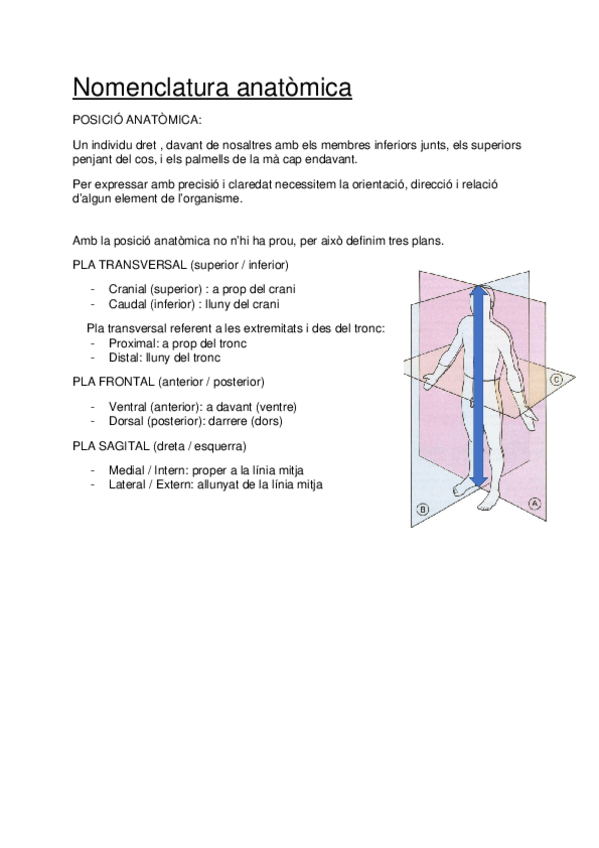 Nomenclatura anatòmica

POSICIÓ ANATÒMICA:

Un individu dret , davant de nosaltres amb els membres inferiors junts, els superiors penjant del cos, i els palmells de la mà cap endavant.

Per expressar amb precisió i claredat necessitem la orientació, direcció i relació d'algun element de l'organisme.

Amb la posició anatòmica no n'hi ha prou, per això definim tres plans.

PLA TRANSVERSAL (superior / inferior)

- Cranial (superior) : a prop del crani
- Caudal (inferior) : lluny del crani

Pla transversal referent a les extremitats i des del tronc:
- Proximal: a prop del tronc
- Distal: lluny del tronc

PLA FRONTAL (anterior / posterior)

- Ventral (anterior): a davant (ventre)
- Dorsal (posterior): darrere (dors)

PLA SAGITAL (dreta / esquerra)

- Medial / Intern: proper a la línia mitja
- Lateral / Extern: allunyat de la línia mitja

C

B

A