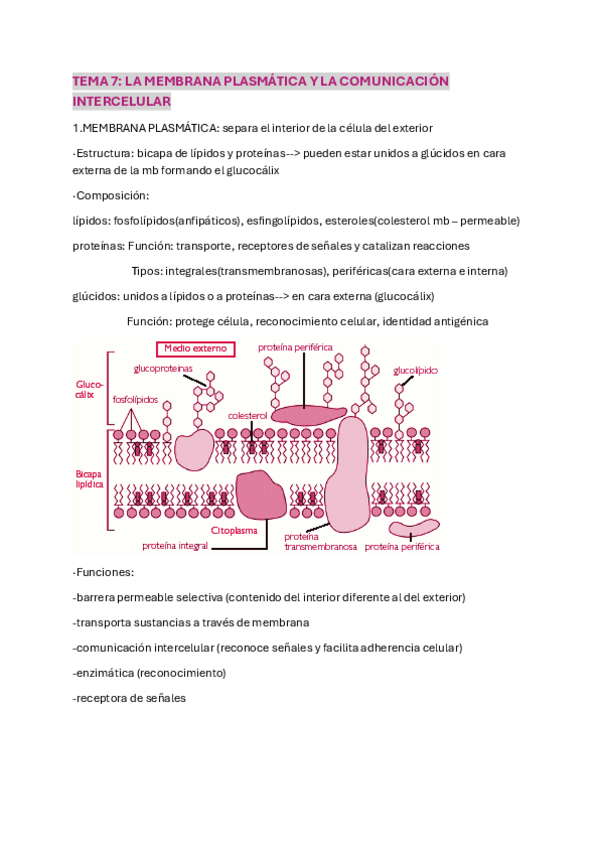 TEMA 7: LA MEMBRANA PLASMÁTICA Y LA COMUNICACIÓN INTERCELULAR

1.MEMBRANA PLASMÁTICA: separa el interior de la célula del exterior

-Estructura: bicapa de lípidos y proteínas--> pueden estar unidos a glúcidos en cara externa de la mb formando el glucocálix

-Composición:

lípidos: fosfolípidos(anfipáticos), esfingolípidos, esteroles(colesterol mb – permeable)

proteínas: Función: transporte, receptores de señales y catalizan reacciones

Tipos: integrales(transmembranosas), periféricas(cara externa e interna)

glúcidos: unidos a lípidos o a proteínas--> en cara externa (glucocálix)

Función: protege célula, reconocimiento celular, identidad antigénica

Medio externo
proteína periférica
glucoproteínas
glucolípido
Glucocálix
fosfolípidos
colesterol
Bicapa lipídica
Citoplasma
proteína integral
proteína transmembranosa
proteína periférica

-Funciones:

-barrera permeable selectiva (contenido del interior diferente al del exterior)

-transporta sustancias a través de membrana

-comunicación intercelular (reconoce señales y facilita adherencia celular)

-enzimática (reconocimiento)

-receptora de señales