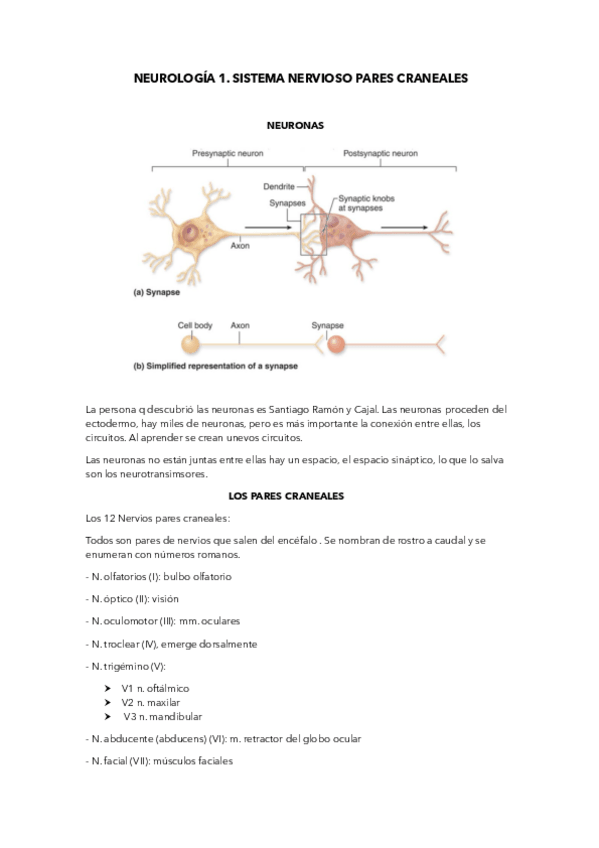 NEUROLOGÍA 1. SISTEMA NERVIOSO PARES CRANEALES

NEURONAS

Presynaptic neuron

Postsynaptic neuron

Dendrite

Synapses

Synaptic knobs at synapses

Axon

(a) Synapse

Cell body

Axon

Synapse

(b) Simplified representation of a synapse

La persona q descubrió las neuronas es Santiago Ramón y Cajal. Las neuronas proceden del ectodermo, hay miles de neuronas, pero es más importante la conexión entre ellas, los circuitos. Al aprender se crean unevos circuitos.

Las neuronas no están juntas entre ellas hay un espacio, el espacio sináptico, lo que lo salva son los neurotransimsores.

LOS PARES CRANEALES

Los 12 Nervios pares craneales:

Todos son pares de nervios que salen del encéfalo . Se nombran de rostro a caudal y se enumeran con números romanos.

- N. olfatorios (I): bulbo olfatorio

- N. óptico (II): visión

- N. oculomotor (III): mm. oculares

- N. troclear (IV), emerge dorsalmente

- N. trigémino (V):

➤ V1 n. oftálmico
➤ V2 n. maxilar
➤ V3 n. mandibular

- N. abducente (abducens) (VI): m. retractor del globo ocular

- N. facial (VII): músculos faciales