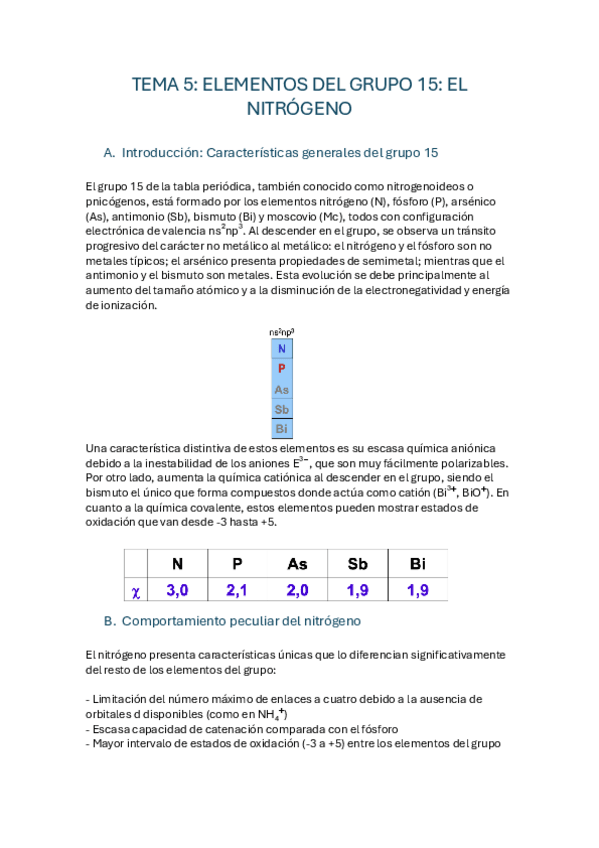 TEMA 5: ELEMENTOS DEL GRUPO 15: EL NITRÓGENO

A. Introducción: Características generales del grupo 15

El grupo 15 de la tabla periódica, también conocido como nitrogenoideos o pnicógenos, está formado por los elementos nitrógeno (N), fósforo (P), arsénico (As), antimonio (Sb), bismuto (Bi) y moscovio (Mc), todos con configuración electrónica de valencia $ns^2np^3$. Al descender en el grupo, se observa un tránsito progresivo del carácter no metálico al metálico: el nitrógeno y el fósforo son no metales típicos; el arsénico presenta propiedades de semimetal; mientras que el antimonio y el bismuto son metales. Esta evolución se debe principalmente al aumento del tamaño atómico y a la disminución de la electronegatividad y energía de ionización.

$ns^2np^3$
N
P
As
Sb
Bi

Una característica distintiva de estos elementos es su escasa química aniónica debido a la inestabilidad de los aniones $E^{3-}$, que son muy fácilmente polarizables. Por otro lado, aumenta la química catiónica al descender en el grupo, siendo el bismuto el único que forma compuestos donde actúa como catión ($Bi^{3+}$, $BiO^+$). En cuanto a la química covalente, estos elementos pueden mostrar estados de oxidación que van desde -3 hasta +5.

| | N | P | As | Sb | Bi |
|---|---|---|---|---|---|
| $\chi$ | 3,0 | 2,1 | 2,0 | 1,9 | 1,9 |

B. Comportamiento peculiar del nitrógeno

El nitrógeno presenta características únicas que lo diferencian significativamente del resto de los elementos del grupo:

- Limitación del número máximo de enlaces a cuatro debido a la ausencia de orbitales d disponibles (como en $NH_4^+$)
- Escasa capacidad de catenación comparada con el fósforo
- Mayor intervalo de estados de oxidación (-3 a +5) entre los elementos del grupo