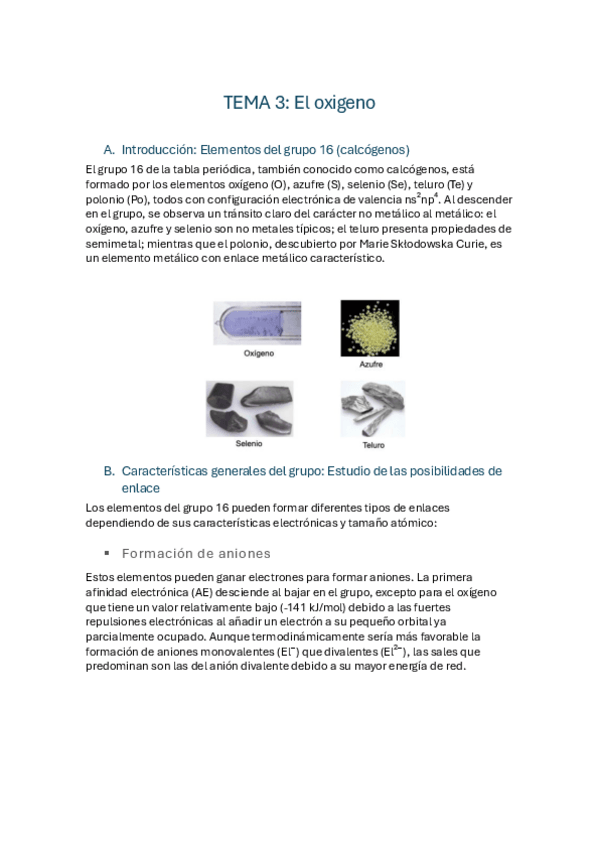 TEMA 3: El oxigeno

A. Introducción: Elementos del grupo 16 (calcógenos)

El grupo 16 de la tabla periódica, también conocido como calcógenos, está formado por los elementos oxígeno (O), azufre (S), selenio (Se), teluro (Te) y polonio (Po), todos con configuración electrónica de valencia $ns^2np^4$. Al descender en el grupo, se observa un tránsito claro del carácter no metálico al metálico: el oxígeno, azufre y selenio son no metales típicos; el teluro presenta propiedades de semimetal; mientras que el polonio, descubierto por Marie Skłodowska Curie, es un elemento metálico con enlace metálico característico.

Oxigeno

Azufre

Selenio

Teluro

B. Características generales del grupo: Estudio de las posibilidades de enlace

Los elementos del grupo 16 pueden formar diferentes tipos de enlaces dependiendo de sus características electrónicas y tamaño atómico:

▪ Formación de aniones

Estos elementos pueden ganar electrones para formar aniones. La primera afinidad electrónica (AE) desciende al bajar en el grupo, excepto para el oxígeno que tiene un valor relativamente bajo (-141 kJ/mol) debido a las fuertes repulsiones electrónicas al añadir un electrón a su pequeño orbital ya parcialmente ocupado. Aunque termodinámicamente sería más favorable la formación de aniones monovalentes ($El^-$) que divalentes ($El^{2-}$), las sales que predominan son las del anión divalente debido a su mayor energía de red.