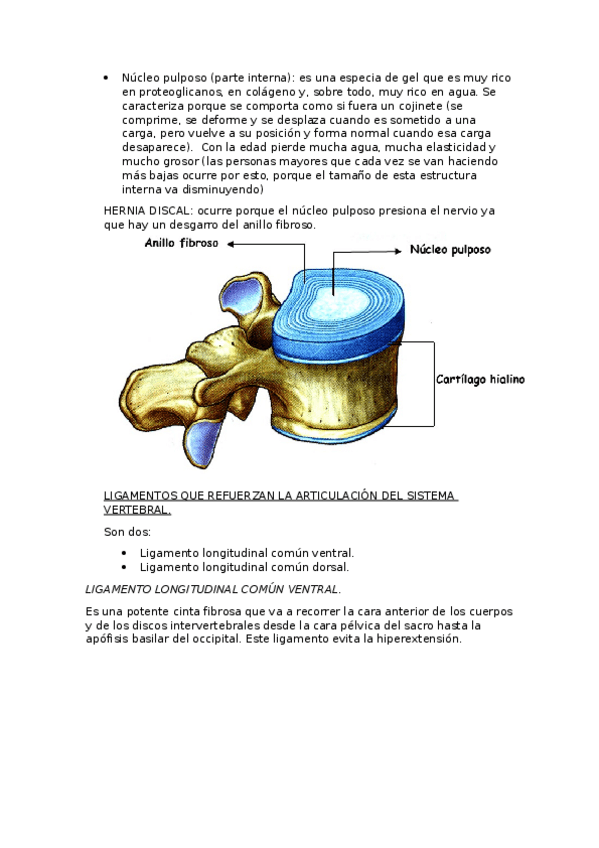 • Núcleo pulposo (parte interna): es una especia de gel que es muy rico en proteoglicanos, en colágeno y, sobre todo, muy rico en agua. Se caracteriza porque se comporta como si fuera un cojinete (se comprime, se deforme y se desplaza cuando es sometido a una carga, pero vuelve a su posición y forma normal cuando esa carga desaparece). Con la edad pierde mucha agua, mucha elasticidad y mucho grosor (las personas mayores que cada vez se van haciendo más bajas ocurre por esto, porque el tamaño de esta estructura interna va disminuyendo)

HERNIA DISCAL: ocurre porque el núcleo pulposo presiona el nervio ya que hay un desgarro del anillo fibroso.

Anillo fibroso

Núcleo pulposo

Cartílago hialino

LIGAMENTOS QUE REFUERZAN LA ARTICULACIÓN DEL SISTEMA VERTEBRAL.

Son dos:

• Ligamento longitudinal común ventral.
• Ligamento longitudinal común dorsal.

LIGAMENTO LONGITUDINAL COMÚN VENTRAL.

Es una potente cinta fibrosa que va a recorrer la cara anterior de los cuerpos y de los discos intervertebrales desde la cara pélvica del sacro hasta la apófisis basilar del occipital. Este ligamento evita la hiperextensión.