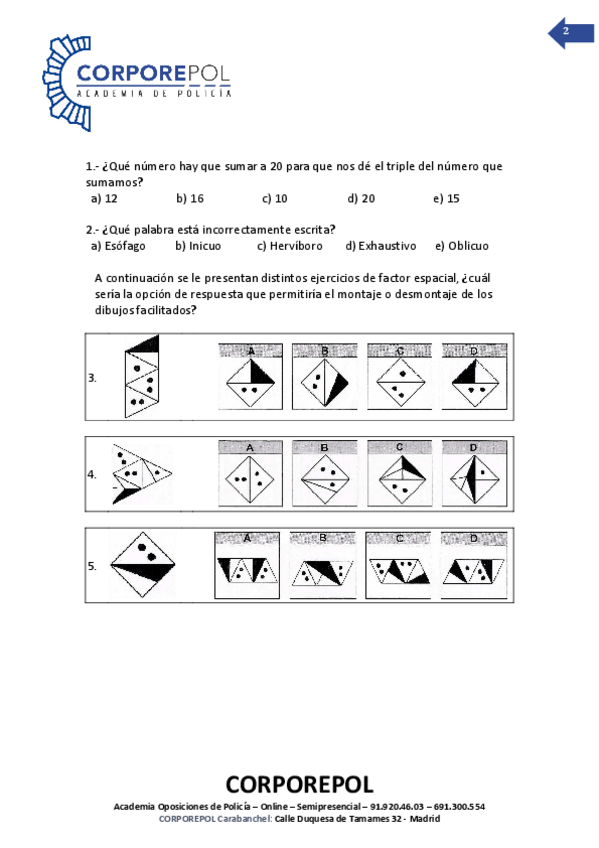 2

CORPOREPOL
ACADEMIA DE POLICÍA

1.- ¿Qué número hay que sumar a 20 para que nos dé el triple del número que sumamos?
a) 12 b) 16 c) 10 d) 20 e) 15

2.- ¿Qué palabra está incorrectamente escrita?
a) Esófago b) Inicuo c) Hervíboro d) Exhaustivo e) Oblicuo

A continuación se le presentan distintos ejercicios de factor espacial, ¿cuál sería la opción de respuesta que permitiría el montaje o desmontaje de los dibujos facilitados?

3. A B C D

4. A B C D

5. A B C D

CORPOREPOL
Academia Oposiciones de Policía – Online – Semipresencial – 91.920.46.03 – 691.300.554
CORPOREPOL Carabanchel: Calle Duquesa de Tamames 32 - Madrid