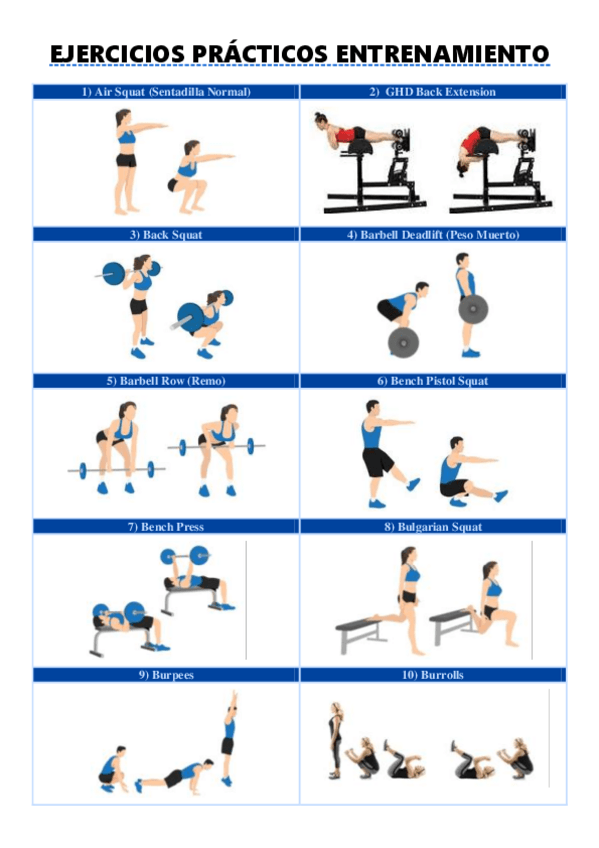 EJERCICIOS PRÁCTICOS ENTRENAMIENTO

| 1) Air Squat (Sentadilla Normal) | 2) GHD Back Extension |
|---|---|
| 3) Back Squat | 4) Barbell Deadlift (Peso Muerto) |
| 5) Barbell Row (Remo) | 6) Bench Pistol Squat |
| 7) Bench Press | 8) Bulgarian Squat |
| 9) Burpees | 10) Burrolls |