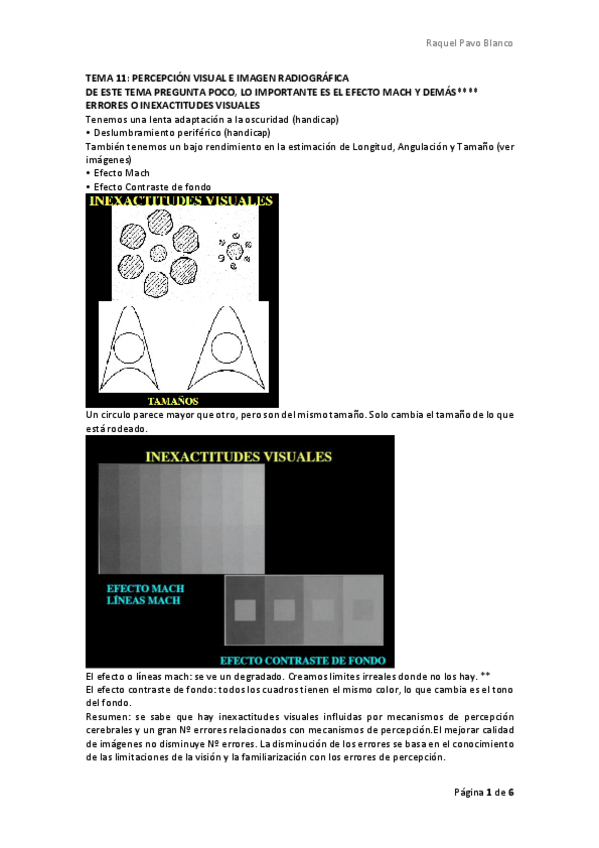 Raquel Pavo Blanco

TEMA 11: PERCEPCIÓN VISUAL E IMAGEN RADIOGRÁFICA
DE ESTE TEMA PREGUNTA POCO, LO IMPORTANTE ES EL EFECTO MACH Y DEMÁS****
ERRORES O INEXACTITUDES VISUALES
Tenemos una lenta adaptación a la oscuridad (handicap)
• Deslumbramiento periférico (handicap)
También tenemos un bajo rendimiento en la estimación de Longitud, Angulación y Tamaño (ver imágenes)
• Efecto Mach
• Efecto Contraste de fondo

INEXACTITUDES VISUALES
TAMAÑOS

Un circulo parece mayor que otro, pero son del mismo tamaño. Solo cambia el tamaño de lo que está rodeado.

INEXACTITUDES VISUALES
EFECTO MACH
LÍNEAS MACH
EFECTO CONTRASTE DE FONDO

El efecto o líneas mach: se ve un degradado. Creamos límites irreales donde no los hay. **
El efecto contraste de fondo: todos los cuadros tienen el mismo color, lo que cambia es el tono del fondo.
Resumen: se sabe que hay inexactitudes visuales influidas por mecanismos de percepción cerebrales y un gran Nº errores relacionados con mecanismos de percepción.El mejorar calidad de imágenes no disminuye Nº errores. La disminución de los errores se basa en el conocimiento de las limitaciones de la visión y la familiarización con los errores de percepción.

Página 1 de 6