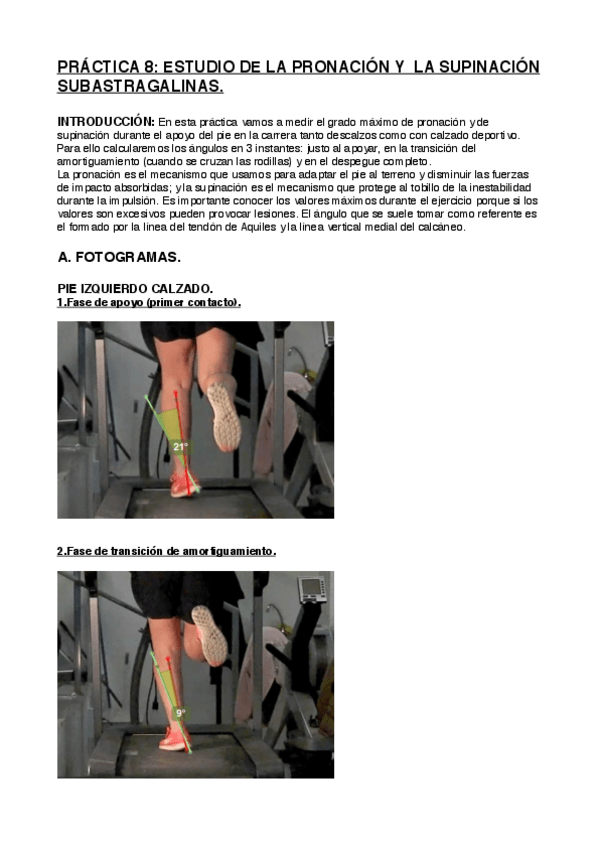 PRÁCTICA 8: ESTUDIO DE LA PRONACIÓN Y LA SUPINACIÓN SUBASTRAGALINAS.

INTRODUCCIÓN: En esta práctica vamos a medir el grado máximo de pronación y de supinación durante el apoyo del pie en la carrera tanto descalzos como con calzado deportivo. Para ello calcularemos los ángulos en 3 instantes: justo al apoyar, en la transición del amortiguamiento (cuando se cruzan las rodillas) y en el despegue completo.
La pronación es el mecanismo que usamos para adaptar el pie al terreno y disminuir las fuerzas de impacto absorbidas; y la supinación es el mecanismo que protege al tobillo de la inestabilidad durante la impulsión. Es importante conocer los valores máximos durante el ejercicio porque si los valores son excesivos pueden provocar lesiones. El ángulo que se suele tomar como referente es el formado por la línea del tendón de Aquiles y la línea vertical medial del calcáneo.

A. FOTOGRAMAS.

PIE IZQUIERDO CALZADO.
1.Fase de apoyo (primer contacto).

21°

2.Fase de transición de amortiguamiento.

9°