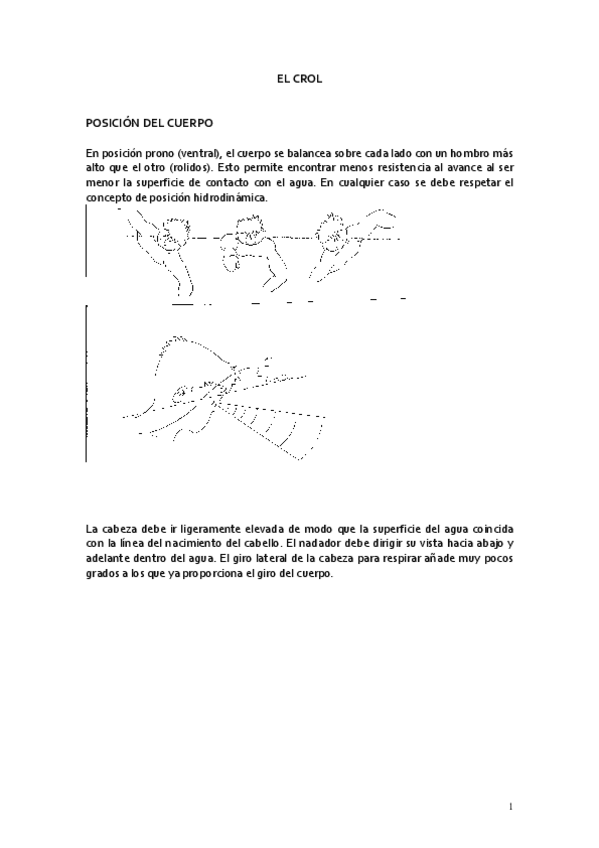 EL CROL

POSICIÓN DEL CUERPO

En posición prono (ventral), el cuerpo se balancea sobre cada lado con un hombro más alto que el otro (rolidos). Esto permite encontrar menos resistencia al avance al ser menor la superficie de contacto con el agua. En cualquier caso se debe respetar el concepto de posición hidrodinámica.

La cabeza debe ir ligeramente elevada de modo que la superficie del agua coincida con la línea del nacimiento del cabello. El nadador debe dirigir su vista hacia abajo y adelante dentro del agua. El giro lateral de la cabeza para respirar añade muy pocos grados a los que ya proporciona el giro del cuerpo.

1