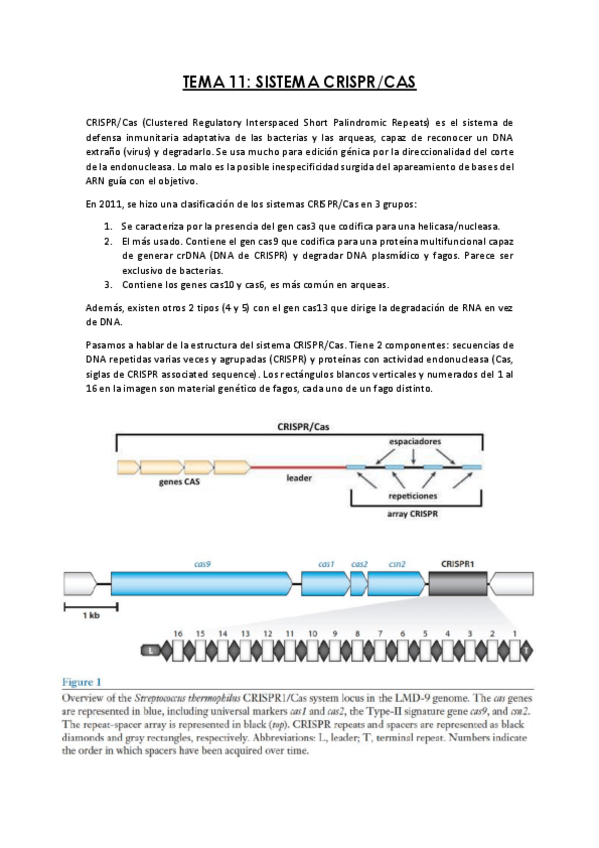 TEMA 11: SISTEMA CRISPR/CAS

CRISPR/Cas (Clustered Regulatory Interspaced Short Palindromic Repeats) es el sistema de defensa inmunitaria adaptativa de las bacterias y las arqueas, capaz de reconocer un DNA extraño (virus) y degradarlo. Se usa mucho para edición génica por la direccionalidad del corte de la endonucleasa. Lo malo es la posible inespecificidad surgida del apareamiento de bases del ARN guía con el objetivo.

En 2011, se hizo una clasificación de los sistemas CRISPR/Cas en 3 grupos:

1. Se caracteriza por la presencia del gen cas3 que codifica para una helicasa/nucleasa.
2. El más usado. Contiene el gen cas9 que codifica para una proteína multifuncional capaz de generar crDNA (DNA de CRISPR) y degradar DNA plasmídico y fagos. Parece ser exclusivo de bacterias.
3. Contiene los genes cas10 y cas6, es más común en arqueas.

Además, existen otros 2 tipos (4 y 5) con el gen cas13 que dirige la degradación de RNA en vez de DNA.

Pasamos a hablar de la estructura del sistema CRISPR/Cas. Tiene 2 componentes: secuencias de DNA repetidas varias veces y agrupadas (CRISPR) y proteínas con actividad endonucleasa (Cas, siglas de CRISPR associated sequence). Los rectángulos blancos verticales y numerados del 1 al 16 en la imagen son material genético de fagos, cada uno de un fago distinto.

CRISPR/Cas
espaciadores
genes CAS
leader
repeticiones
array CRISPR

cas9
cas1
cas2
csn2
CRISPR1
1 kb
L
16 15 14 13 12 11 10 9 8 7 6 5 4 3 2 1
T

Figure 1
Overview of the Streptococcus thermophilus CRISPR1/Cas system locus in the LMD-9 genome. The cas genes are represented in blue, including universal markers cas1 and cas2, the Type-II signature gene cas9, and csn2. The repeat-spacer array is represented in black (top). CRISPR repeats and spacers are represented as black diamonds and gray rectangles, respectively. Abbreviations: L, leader; T, terminal repeat. Numbers indicate the order in which spacers have been acquired over time.