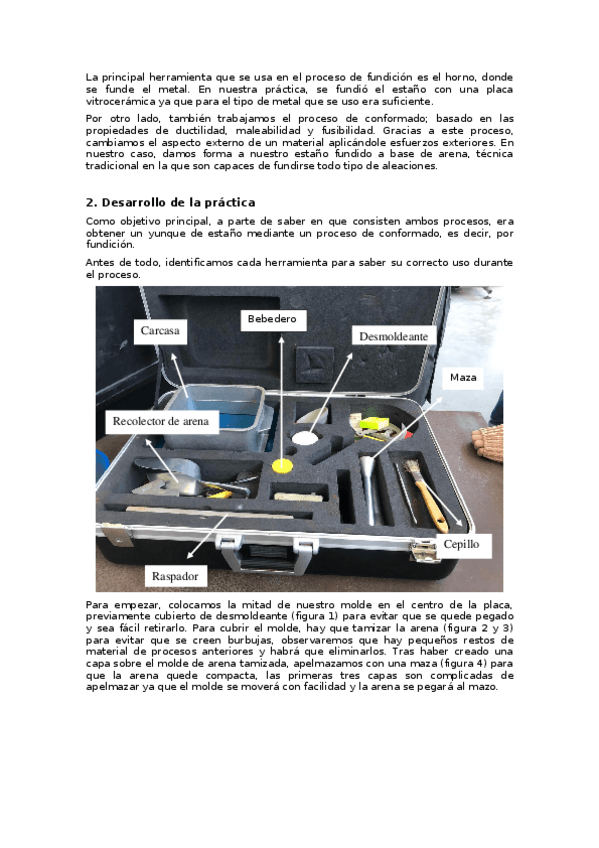 La principal herramienta que se usa en el proceso de fundición es el horno, donde se funde el metal. En nuestra práctica, se fundió el estaño con una placa vitrocerámica ya que para el tipo de metal que se uso era suficiente.

Por otro lado, también trabajamos el proceso de conformado; basado en las propiedades de ductilidad, maleabilidad y fusibilidad. Gracias a este proceso, cambiamos el aspecto externo de un material aplicándole esfuerzos exteriores. En nuestro caso, damos forma a nuestro estaño fundido a base de arena, técnica tradicional en la que son capaces de fundirse todo tipo de aleaciones.

2. Desarrollo de la práctica

Como objetivo principal, a parte de saber en que consisten ambos procesos, era obtener un yunque de estaño mediante un proceso de conformado, es decir, por fundición.

Antes de todo, identificamos cada herramienta para saber su correcto uso durante el proceso.

Carcasa
Bebedero
Desmoldeante
Maza
Recolector de arena
Cepillo
Raspador

Para empezar, colocamos la mitad de nuestro molde en el centro de la placa, previamente cubierto de desmoldeante (figura 1) para evitar que se quede pegado y sea fácil retirarlo. Para cubrir el molde, hay que tamizar la arena (figura 2 y 3) para evitar que se creen burbujas, observaremos que hay pequeños restos de material de procesos anteriores y habrá que eliminarlos. Tras haber creado una capa sobre el molde de arena tamizada, apelmazamos con una maza (figura 4) para que la arena quede compacta, las primeras tres capas son complicadas de apelmazar ya que el molde se moverá con facilidad y la arena se pegará al mazo.