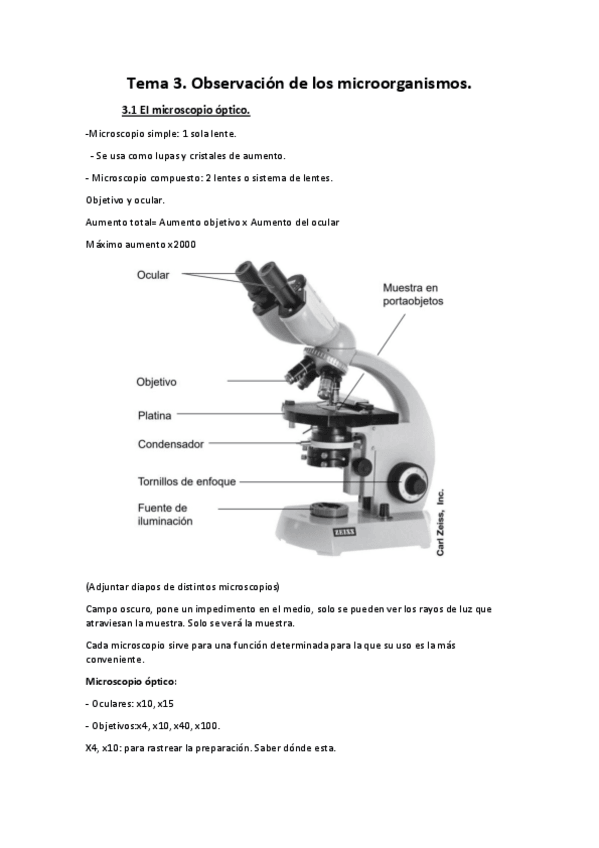 Tema 3. Observación de los microorganismos.

3.1 El microscopio óptico.

-Microscopio simple: 1 sola lente.

- Se usa como lupas y cristales de aumento.

- Microscopio compuesto: 2 lentes o sistema de lentes.

Objetivo y ocular.

Aumento total= Aumento objetivo x Aumento del ocular

Máximo aumento x2000

Ocular

Muestra en portaobjetos

Objetivo

Platina

Condensador

Tornillos de enfoque

Fuente de iluminación

ZEISS

Carl Zeiss, Inc.

(Adjuntar diapos de distintos microscopios)

Campo oscuro, pone un impedimento en el medio, solo se pueden ver los rayos de luz que atraviesan la muestra. Solo se verá la muestra.

Cada microscopio sirve para una función determinada para la que su uso es la más conveniente.

Microscopio óptico:

- Oculares: x10, x15

- Objetivos:x4, x10, x40, x100.

X4, x10: para rastrear la preparación. Saber dónde esta.