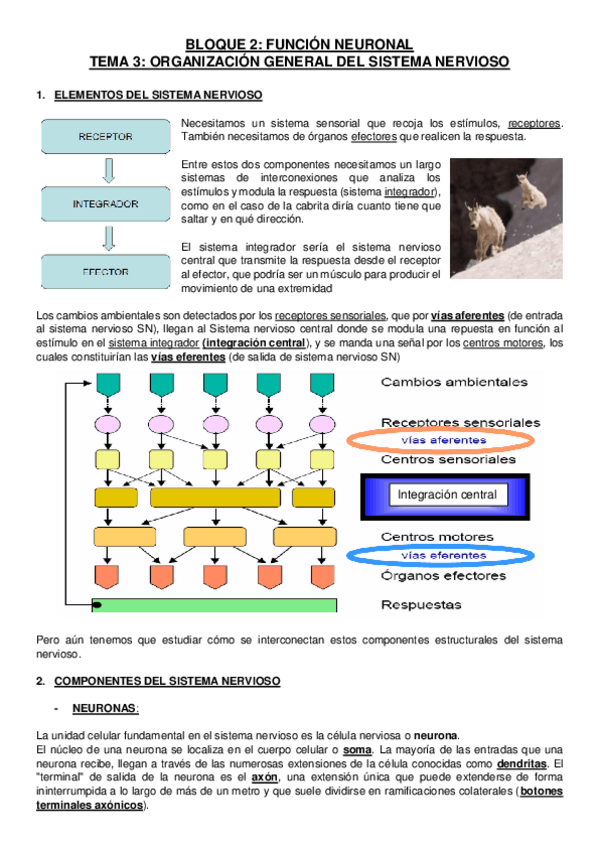 BLOQUE 2: FUNCIÓN NEURONAL
TEMA 3: ORGANIZACIÓN GENERAL DEL SISTEMA NERVIOSO

1. ELEMENTOS DEL SISTEMA NERVIOSO

RECEPTOR

INTEGRADOR

EFECTOR

Necesitamos un sistema sensorial que recoja los estímulos, receptores. También necesitamos de órganos efectores que realicen la respuesta.

Entre estos dos componentes necesitamos un largo sistemas de interconexiones que analiza los estímulos y modula la respuesta (sistema integrador), como en el caso de la cabrita diría cuanto tiene que saltar y en qué dirección.

El sistema integrador sería el sistema nervioso central que transmite la respuesta desde el receptor al efector, que podría ser un músculo para producir el movimiento de una extremidad

Los cambios ambientales son detectados por los receptores sensoriales, que por vías aferentes (de entrada al sistema nervioso SN), llegan al Sistema nervioso central donde se modula una repuesta en función al estímulo en el sistema integrador (integración central), y se manda una señal por los centros motores, los cuales constituirían las vías eferentes (de salida de sistema nervioso SN)

Cambios ambientales

Receptores sensoriales

vías aferentes

Centros sensoriales

Integración central

Centros motores

vías eferentes

Órganos efectores

Respuestas

Pero aún tenemos que estudiar cómo se interconectan estos componentes estructurales del sistema nervioso.

2. COMPONENTES DEL SISTEMA NERVIOSO

- NEURONAS:

La unidad celular fundamental en el sistema nervioso es la célula nerviosa o neurona.
El núcleo de una neurona se localiza en el cuerpo celular o soma. La mayoría de las entradas que una neurona recibe, llegan a través de las numerosas extensiones de la célula conocidas como dendritas. El "terminal" de salida de la neurona es el axón, una extensión única que puede extenderse de forma ininterrumpida a lo largo de más de un metro y que suele dividirse en ramificaciones colaterales (botones terminales axónicos).