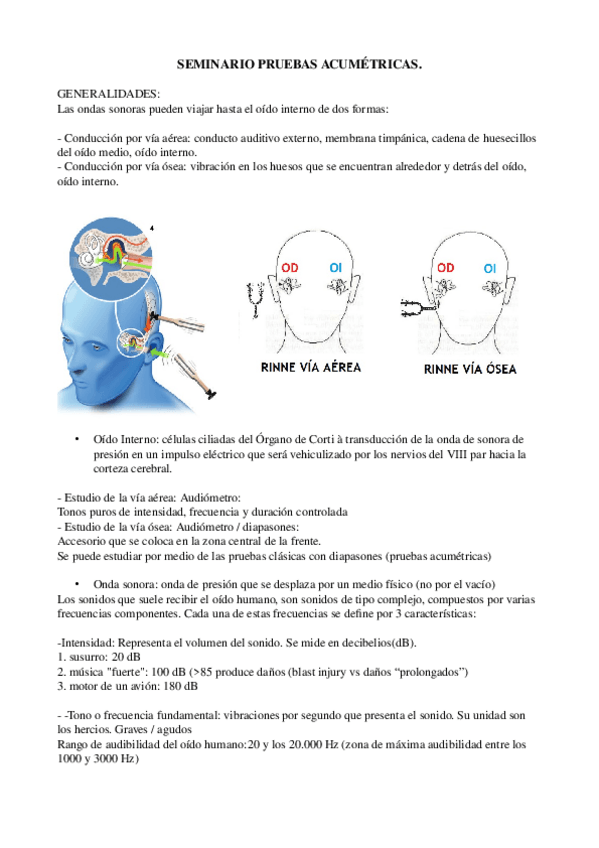 SEMINARIO PRUEBAS ACUMÉTRICAS.

GENERALIDADES:
Las ondas sonoras pueden viajar hasta el oído interno de dos formas:

- Conducción por vía aérea: conducto auditivo externo, membrana timpánica, cadena de huesecillos del oído medio, oído interno.
- Conducción por vía ósea: vibración en los huesos que se encuentran alrededor y detrás del oído, oído interno.

4

OD OI
RINNE VÍA AÉREA

OD OI
RINNE VÍA ÓSEA

• Oído Interno: células ciliadas del Órgano de Corti à transducción de la onda de sonora de presión en un impulso eléctrico que será vehiculizado por los nervios del VIII par hacia la corteza cerebral.

- Estudio de la vía aérea: Audiómetro:
Tonos puros de intensidad, frecuencia y duración controlada
- Estudio de la vía ósea: Audiómetro / diapasones:
Accesorio que se coloca en la zona central de la frente.
Se puede estudiar por medio de las pruebas clásicas con diapasones (pruebas acumétricas)

• Onda sonora: onda de presión que se desplaza por un medio físico (no por el vacío)
Los sonidos que suele recibir el oído humano, son sonidos de tipo complejo, compuestos por varias frecuencias componentes. Cada una de estas frecuencias se define por 3 características:

-Intensidad: Representa el volumen del sonido. Se mide en decibelios(dB).
1. susurro: 20 dB
2. música "fuerte": 100 dB (>85 produce daños (blast injury vs daños “prolongados”)
3. motor de un avión: 180 dB

- -Tono o frecuencia fundamental: vibraciones por segundo que presenta el sonido. Su unidad son los hercios. Graves / agudos
Rango de audibilidad del oído humano:20 y los 20.000 Hz (zona de máxima audibilidad entre los 1000 y 3000 Hz)