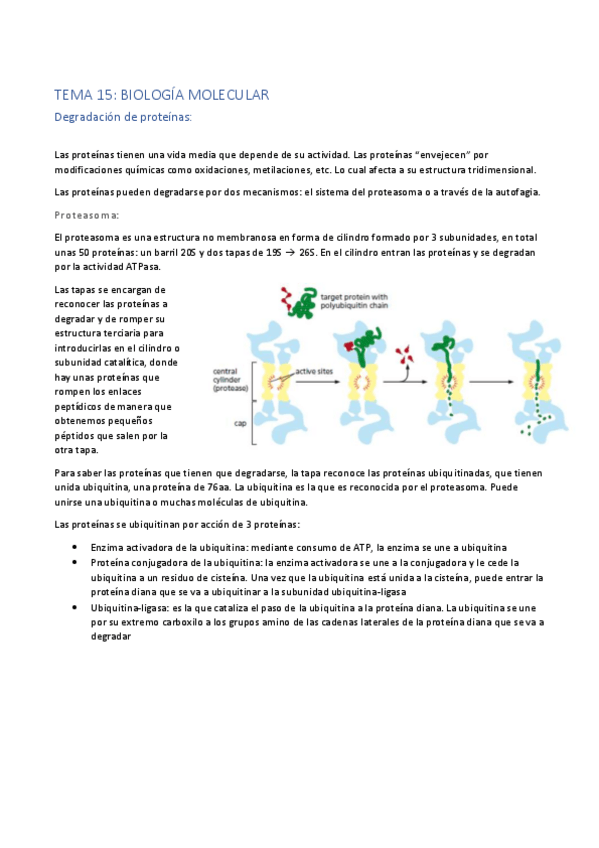 TEMA 15: BIOLOGÍA MOLECULAR

Degradación de proteínas:

Las proteínas tienen una vida media que depende de su actividad. Las proteínas "envejecen" por modificaciones químicas como oxidaciones, metilaciones, etc. Lo cual afecta a su estructura tridimensional.

Las proteínas pueden degradarse por dos mecanismos: el sistema del proteasoma o a través de la autofagia.

Proteasoma:

El proteasoma es una estructura no membranosa en forma de cilindro formado por 3 subunidades, en total unas 50 proteínas: un barril 20S y dos tapas de 19S → 26S. En el cilindro entran las proteínas y se degradan por la actividad ATPasa.

Las tapas se encargan de reconocer las proteínas a degradar y de romper su estructura terciaria para introducirlas en el cilindro o subunidad catalítica, donde hay unas proteínas que rompen los enlaces peptídicos de manera que obtenemos pequeños péptidos que salen por la otra tapa.

target protein with polyubiquitin chain

central cylinder (protease)

active sites

cap

Para saber las proteínas que tienen que degradarse, la tapa reconoce las proteínas ubiquitinadas, que tienen unida ubiquitina, una proteína de 76aa. La ubiquitina es la que es reconocida por el proteasoma. Puede unirse una ubiquitina o muchas moléculas de ubiquitina.

Las proteínas se ubiquitinan por acción de 3 proteínas:

• Enzima activadora de la ubiquitina: mediante consumo de ATP, la enzima se une a ubiquitina
• Proteína conjugadora de la ubiquitina: la enzima activadora se une a la conjugadora y le cede la ubiquitina a un residuo de cisteína. Una vez que la ubiquitina está unida a la cisteína, puede entrar la proteína diana que se va a ubiquitinar a la subunidad ubiquitina-ligasa
• Ubiquitina-ligasa: es la que cataliza el paso de la ubiquitina a la proteína diana. La ubiquitina se une por su extremo carboxilo a los grupos amino de las cadenas laterales de la proteína diana que se va a degradar