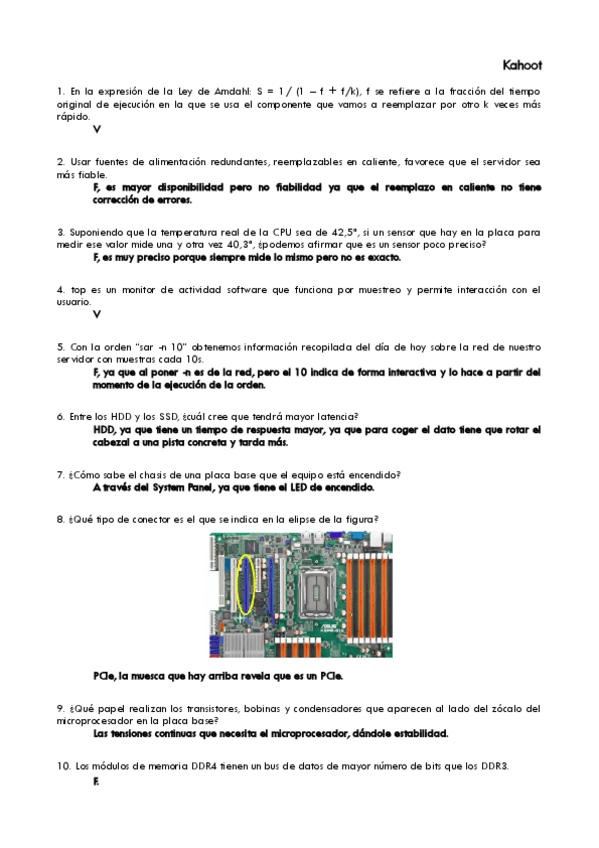 Kahoot

1. En la expresión de la Ley de Amdahl: S = 1 / (1 – f + f/k), f se refiere a la fracción del tiempo original de ejecución en la que se usa el componente que vamos a reemplazar por otro k veces más rápido.

V

2. Usar fuentes de alimentación redundantes, reemplazables en caliente, favorece que el servidor sea más fiable.

F, es mayor disponibilidad pero no fiabilidad ya que el reemplazo en caliente no tiene corrección de errores.

3. Suponiendo que la temperatura real de la CPU sea de 42,5°, si un sensor que hay en la placa para medir ese valor mide una y otra vez 40,3°, ¿podemos afirmar que es un sensor poco preciso?

F, es muy preciso porque siempre mide lo mismo pero no es exacto.

4. top es un monitor de actividad software que funciona por muestreo y permite interacción con el usuario.

V

5. Con la orden "sar -n 10" obtenemos información recopilada del día de hoy sobre la red de nuestro servidor con muestras cada 10s.

F, ya que al poner -n es de la red, pero el 10 indica de forma interactiva y lo hace a partir del momento de la ejecución de la orden.

6. Entre los HDD y los SSD, ¿cuál cree que tendrá mayor latencia?

HDD, ya que tiene un tiempo de respuesta mayor, ya que para coger el dato tiene que rotar el cabezal a una pista concreta y tarda más.

7. ¿Cómo sabe el chasis de una placa base que el equipo está encendido?

A través del System Panel, ya que tiene el LED de encendido.

8. ¿Qué tipo de conector es el que se indica en la elipse de la figura?

PCIe, la muesca que hay arriba revela que es un PCIe.

9. ¿Qué papel realizan los transistores, bobinas y condensadores que aparecen al lado del zócalo del microprocesador en la placa base?

Las tensiones continuas que necesita el microprocesador, dándole estabilidad.

10. Los módulos de memoria DDR4 tienen un bus de datos de mayor número de bits que los DDR3.

F.