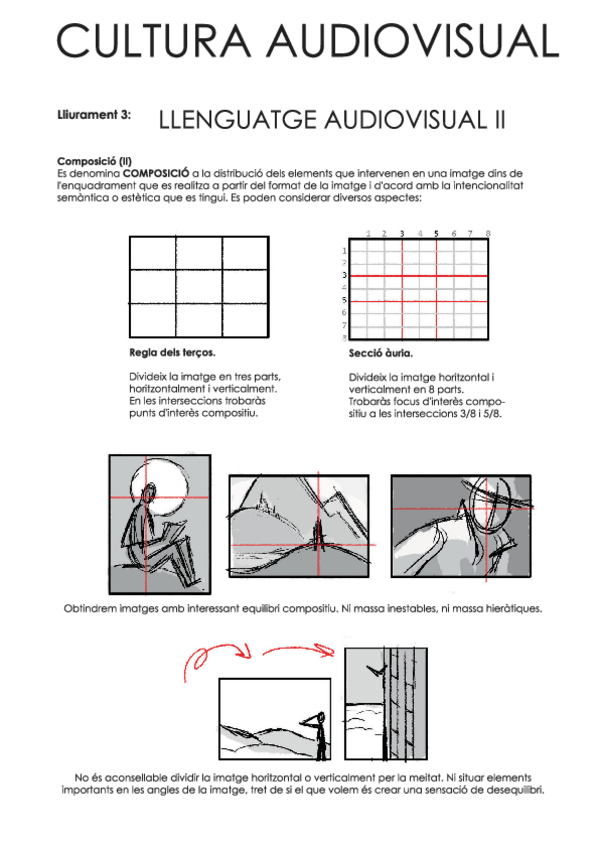 CULTURA AUDIOVISUAL

Lliurament 3: LLENGUATGE AUDIOVISUAL II

Composició (II)
Es denomina COMPOSICIÓ a la distribució dels elements que intervenen en una imatge dins de l'enquadrament que es realitza a partir del format de la imatge i d'acord amb la intencionalitat semàntica o estètica que es tingui. Es poden considerar diversos aspectes:

1 2 3 4 5 6 7 8

1 2 3 4 5 6 7 8

Regla dels terços.

Divideix la imatge en tres parts, horitzontalment i verticalment. En les interseccions trobaràs punts d'interès compositiu.

Secció àuria.

Divideix la imatge horitzontal i verticalment en 8 parts. Trobaràs focus d'interès compositiu a les interseccions 3/8 i 5/8.

Obtindrem imatges amb interessant equilibri compositiu. Ni massa inestables, ni massa hieràtiques.

No és aconsellable dividir la imatge horitzontal o verticalment per la meitat. Ni situar elements importants en les angles de la imatge, tret de si el que volem és crear una sensació de desequilibri.