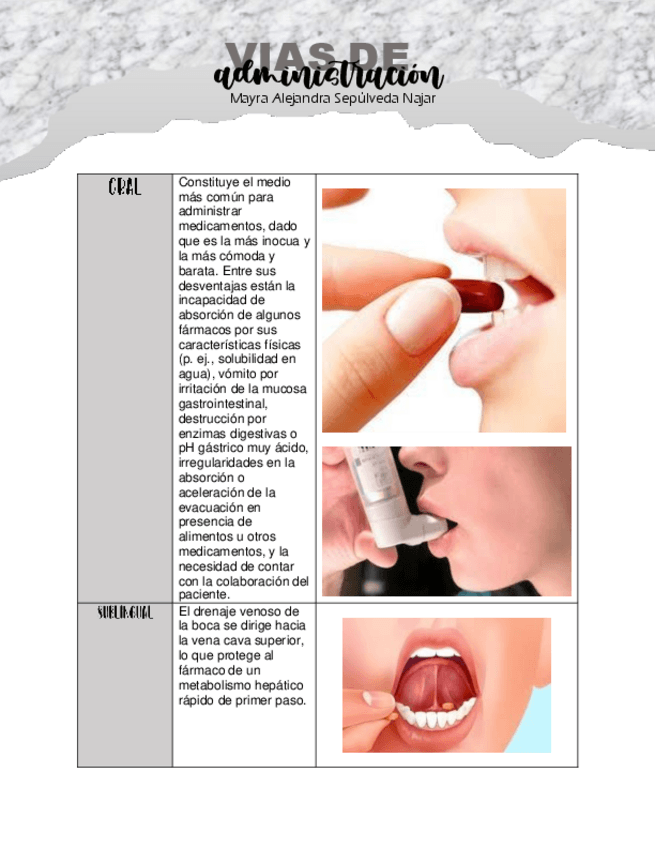 VIAS DE administración

Mayra Alejandra Sepúlveda Najar

| | | |
|---|---|---|
| ORAL | Constituye el medio más común para administrar medicamentos, dado que es la más inocua y la más cómoda y barata. Entre sus desventajas están la incapacidad de absorción de algunos fármacos por sus características físicas (p. ej., solubilidad en agua), vómito por irritación de la mucosa gastrointestinal, destrucción por enzimas digestivas o pH gástrico muy ácido, irregularidades en la absorción o aceleración de la evacuación en presencia de alimentos u otros medicamentos, y la necesidad de contar con la colaboración del paciente. | |
| SUBLINGUAL | El drenaje venoso de la boca se dirige hacia la vena cava superior, lo que protege al fármaco de un metabolismo hepático rápido de primer paso. | |