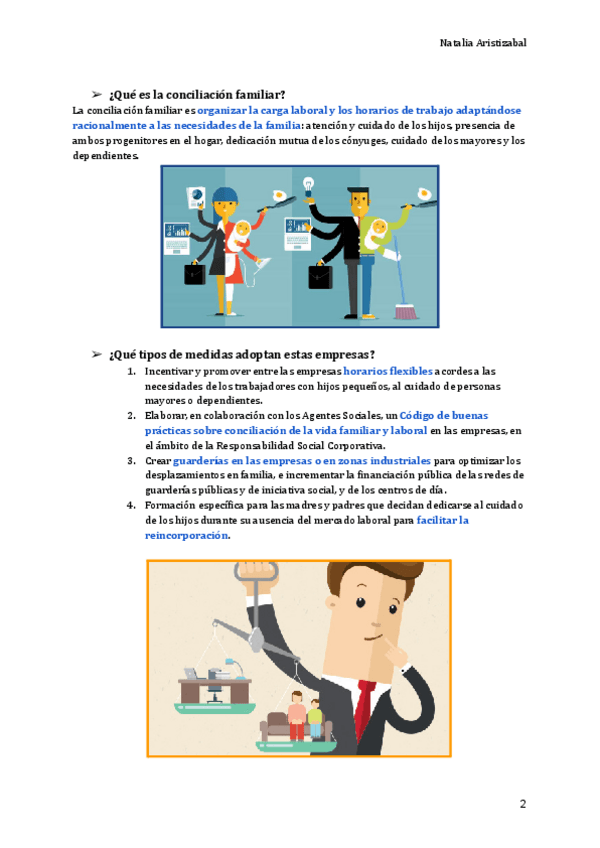 Natalia Aristizabal

➢ ¿Qué es la conciliación familiar?

La conciliación familiar es organizar la carga laboral y los horarios de trabajo adaptándose racionalmente a las necesidades de la familia: atención y cuidado de los hijos, presencia de ambos progenitores en el hogar, dedicación mutua de los cónyuges, cuidado de los mayores y los dependientes.

➢ ¿Qué tipos de medidas adoptan estas empresas?

1. Incentivar y promover entre las empresas horarios flexibles acordes a las necesidades de los trabajadores con hijos pequeños, al cuidado de personas mayores o dependientes.
2. Elaborar, en colaboración con los Agentes Sociales, un Código de buenas prácticas sobre conciliación de la vida familiar y laboral en las empresas, en el ámbito de la Responsabilidad Social Corporativa.
3. Crear guarderías en las empresas o en zonas industriales para optimizar los desplazamientos en familia, e incrementar la financiación pública de las redes de guarderías públicas y de iniciativa social, y de los centros de día.
4. Formación específica para las madres y padres que decidan dedicarse al cuidado de los hijos durante su ausencia del mercado laboral para facilitar la reincorporación.

2