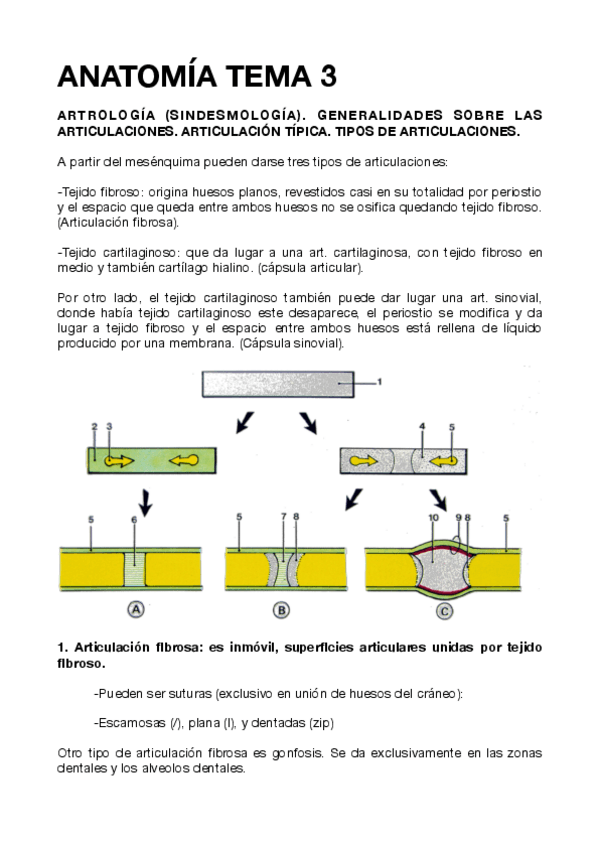 ANATOMÍA TEMA 3

ARTROLOGÍA (SINDESMOLOGÍA). GENERALIDADES SOBRE LAS ARTICULACIONES. ARTICULACIÓN TÍPICA. TIPOS DE ARTICULACIONES.

A partir del mesénquima pueden darse tres tipos de articulaciones:

-Tejido fibroso: origina huesos planos, revestidos casi en su totalidad por periostio y el espacio que queda entre ambos huesos no se osifica quedando tejido fibroso. (Articulación fibrosa).

-Tejido cartilaginoso: que da lugar a una art. cartilaginosa, con tejido fibroso en medio y también cartílago hialino. (cápsula articular).

Por otro lado, el tejido cartilaginoso también puede dar lugar una art. sinovial, donde había tejido cartilaginoso este desaparece, el periostio se modifica y da lugar a tejido fibroso y el espacio entre ambos huesos está rellena de líquido producido por una membrana. (Cápsula sinovial).

1
2 3
4 5
5 6
5 7 8
10 9 8 5
A
B
C

1. Articulación fibrosa: es inmóvil, superficies articulares unidas por tejido fibroso.

-Pueden ser suturas (exclusivo en unión de huesos del cráneo):

-Escamosas (/), plana (I), y dentadas (zip)

Otro tipo de articulación fibrosa es gonfosis. Se da exclusivamente en las zonas dentales y los alveolos dentales.