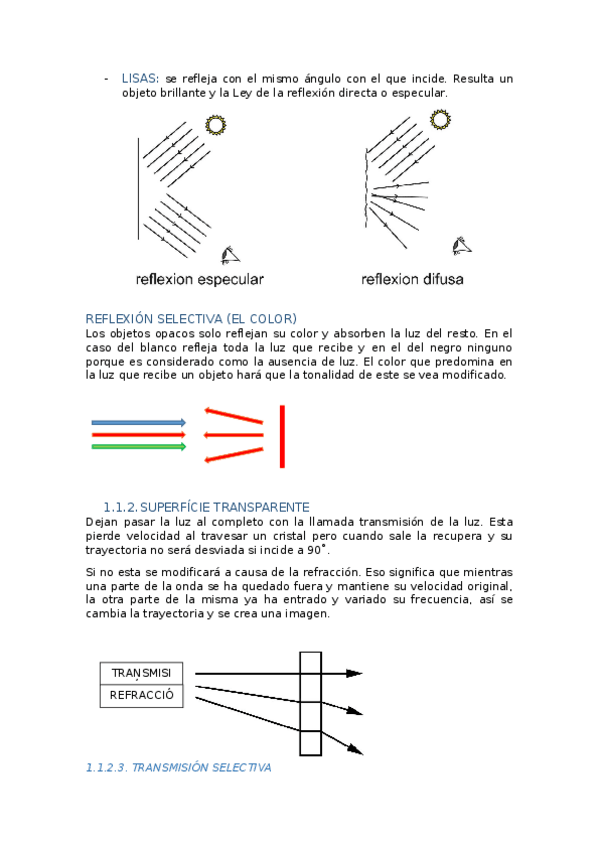 - LISAS: se refleja con el mismo ángulo con el que incide. Resulta un objeto brillante y la Ley de la reflexión directa o especular.

reflexion especular

reflexion difusa

REFLEXIÓN SELECTIVA (EL COLOR)
Los objetos opacos solo reflejan su color y absorben la luz del resto. En el caso del blanco refleja toda la luz que recibe y en el del negro ninguno porque es considerado como la ausencia de luz. El color que predomina en la luz que recibe un objeto hará que la tonalidad de este se vea modificado.

1.1.2. SUPERFÍCIE TRANSPARENTE
Dejan pasar la luz al completo con la llamada transmisión de la luz. Esta pierde velocidad al travesar un cristal pero cuando sale la recupera y su trayectoria no será desviada si incide a 90˚.

Si no esta se modificará a causa de la refracción. Eso significa que mientras una parte de la onda se ha quedado fuera y mantiene su velocidad original, la otra parte de la misma ya ha entrado y variado su frecuencia, así se cambia la trayectoria y se crea una imagen.

TRANSMISI

REFRACCIÓ

1.1.2.3. TRANSMISIÓN SELECTIVA