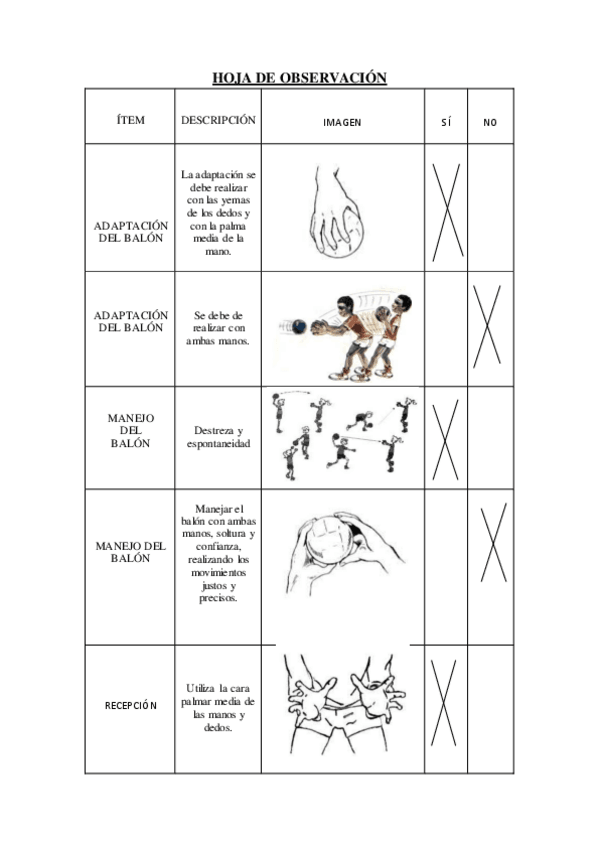 HOJA DE OBSERVACIÓN

| ÍTEM | DESCRIPCIÓN | IMAGEN | SÍ | NO |
|---|---|---|---|---|
| ADAPTACIÓN DEL BALÓN | La adaptación se debe realizar con las yemas de los dedos y con la palma media de la mano. | | X | |
| ADAPTACIÓN DEL BALÓN | Se debe de realizar con ambas manos. | | | X |
| MANEJO DEL BALÓN | Destreza y espontaneidad | | X | |
| MANEJO DEL BALÓN | Manejar el balón con ambas manos, soltura y confianza, realizando los movimientos justos y precisos. | | | X |
| RECEPCIÓN | Utiliza la cara palmar media de las manos y dedos. | | X | |