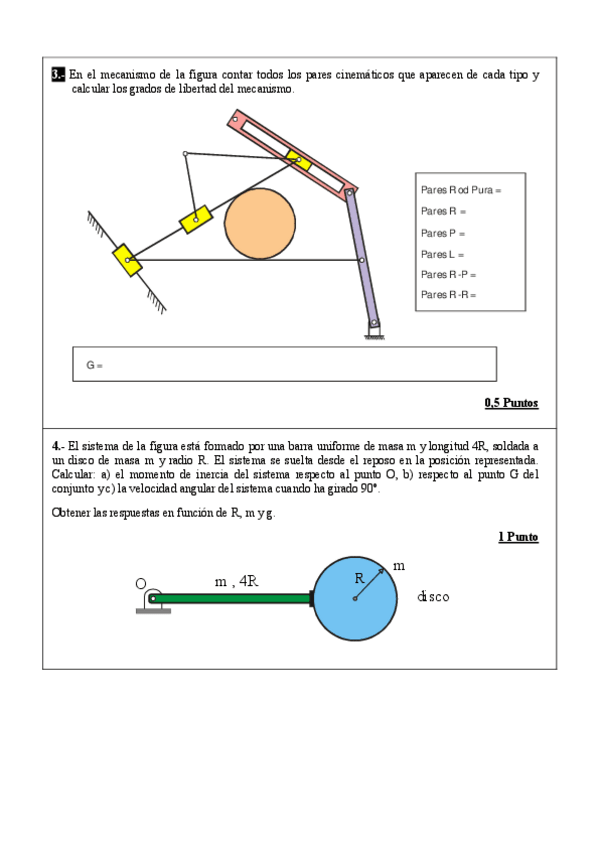 3.- En el mecanismo de la figura contar todos los pares cinemáticos que aparecen de cada tipo y calcular los grados de libertad del mecanismo.

Pares Rod Pura =

Pares R =

Pares P =

Pares L =

Pares R-P =

Pares R-R =

G =

0,5 Puntos

4.- El sistema de la figura está formado por una barra uniforme de masa m y longitud 4R, soldada a un disco de masa m y radio R. El sistema se suelta desde el reposo en la posición representada. Calcular: a) el momento de inercia del sistema respecto al punto O, b) respecto al punto G del conjunto y c) la velocidad angular del sistema cuando ha girado 90°.

Obtener las respuestas en función de R, m y g.

1 Punto

O

m , 4R

R

m

disco