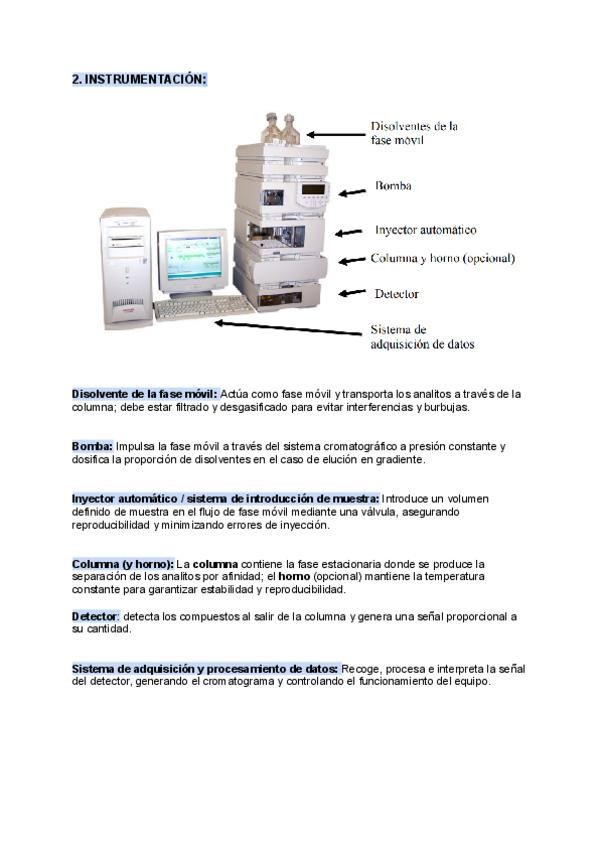 2. INSTRUMENTACIÓN:

Disolventes de la fase móvil

Bomba

Inyector automático

Columna y horno (opcional)

Detector

Sistema de adquisición de datos

Disolvente de la fase móvil: Actúa como fase móvil y transporta los analitos a través de la columna; debe estar filtrado y desgasificado para evitar interferencias y burbujas.

Bomba: Impulsa la fase móvil a través del sistema cromatográfico a presión constante y dosifica la proporción de disolventes en el caso de elución en gradiente.

Inyector automático / sistema de introducción de muestra: Introduce un volumen definido de muestra en el flujo de fase móvil mediante una válvula, asegurando reproducibilidad y minimizando errores de inyección.

Columna (y horno): La columna contiene la fase estacionaria donde se produce la separación de los analitos por afinidad; el horno (opcional) mantiene la temperatura constante para garantizar estabilidad y reproducibilidad.

Detector: detecta los compuestos al salir de la columna y genera una señal proporcional a su cantidad.

Sistema de adquisición y procesamiento de datos: Recoge, procesa e interpreta la señal del detector, generando el cromatograma y controlando el funcionamiento del equipo.