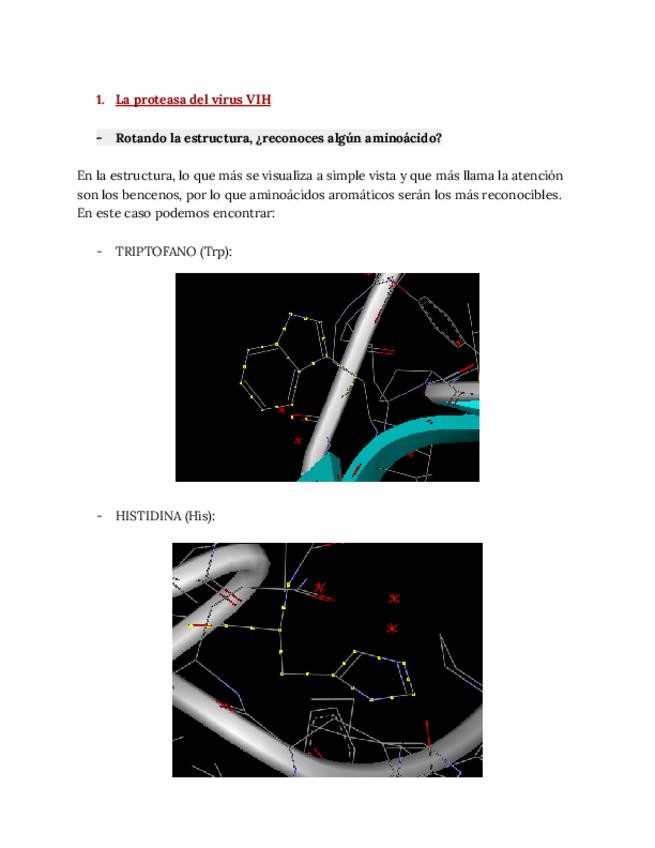 1. La proteasa del virus VIH

- Rotando la estructura, ¿reconoces algún aminoácido?

En la estructura, lo que más se visualiza a simple vista y que más llama la atención son los bencenos, por lo que aminoácidos aromáticos serán los más reconocibles. En este caso podemos encontrar:

- TRIPTOFANO (Trp):

- HISTIDINA (His):