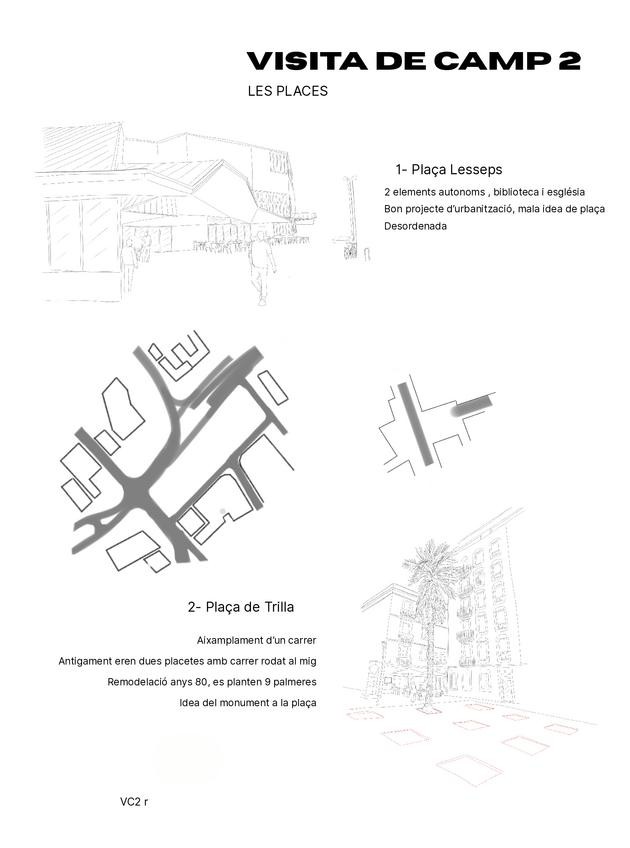 VISITA DE CAMP 2
LES PLACES

1- Plaça Lesseps
2 elements autonoms , biblioteca i església
Bon projecte d'urbanització, mala idea de plaça
Desordenada

2- Plaça de Trilla
Aixamplament d'un carrer
Antigament eren dues placetes amb carrer rodat al mig
Remodelació anys 80, es planten 9 palmeres
Idea del monument a la plaça

VC2 r