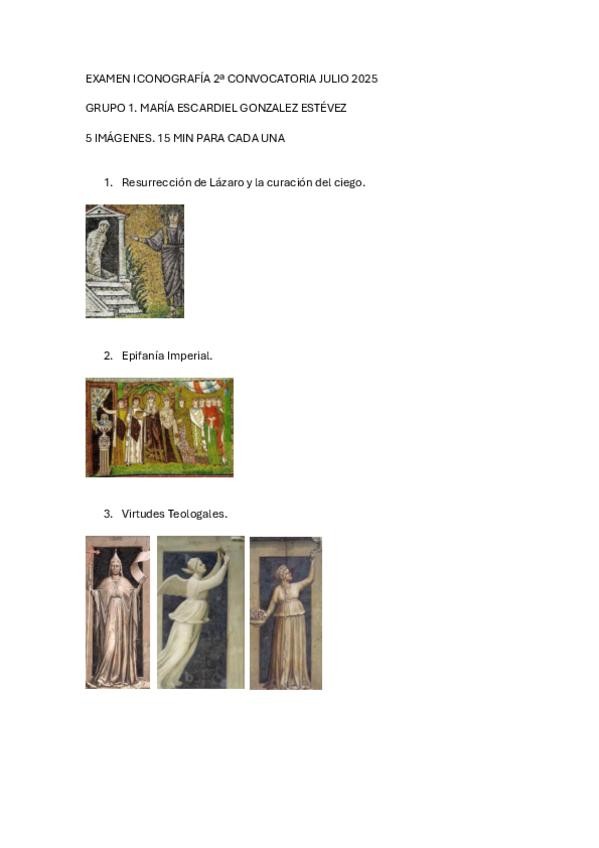 EXAMEN ICONOGRAFÍA 2ª CONVOCATORIA JULIO 2025

GRUPO 1. MARÍA ESCARDIEL GONZALEZ ESTÉVEZ

5 IMÁGENES. 15 MIN PARA CADA UNA

1. Resurrección de Lázaro y la curación del ciego.

2. Epifanía Imperial.

3. Virtudes Teologales.