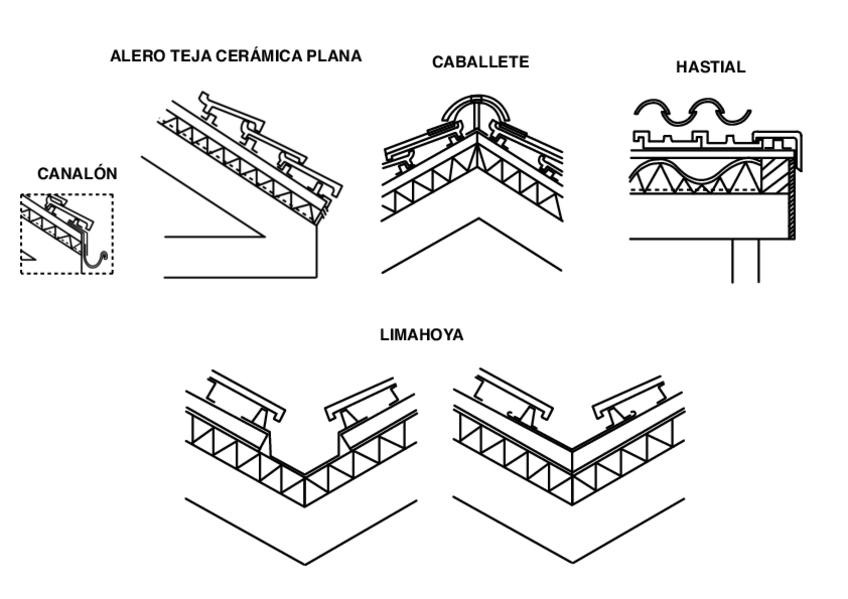 ALERO TEJA CERÁMICA PLANA

CABALLETE

HASTIAL

CANALÓN

LIMAHOYA