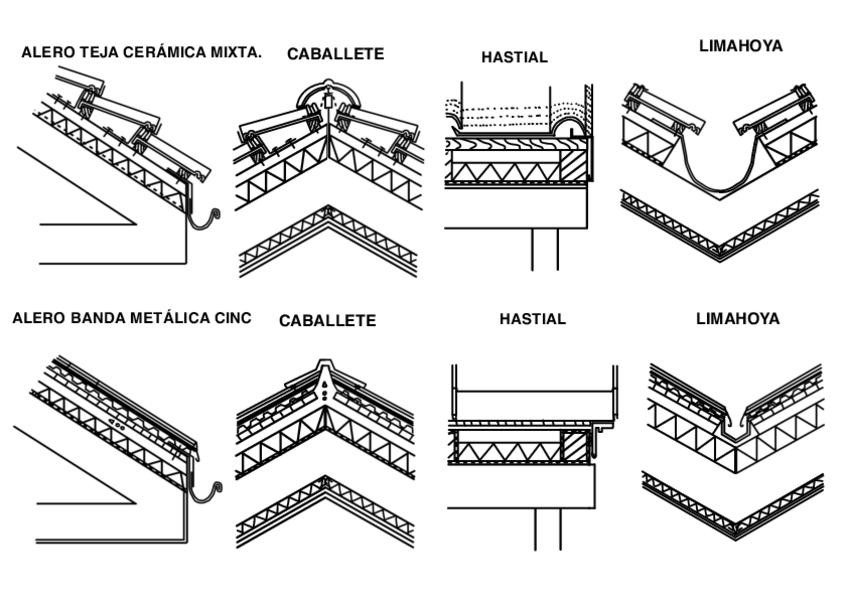 ALERO TEJA CERÁMICA MIXTA.

CABALLETE

HASTIAL

LIMAHOYA

ALERO BANDA METÁLICA CINC

CABALLETE

HASTIAL

LIMAHOYA